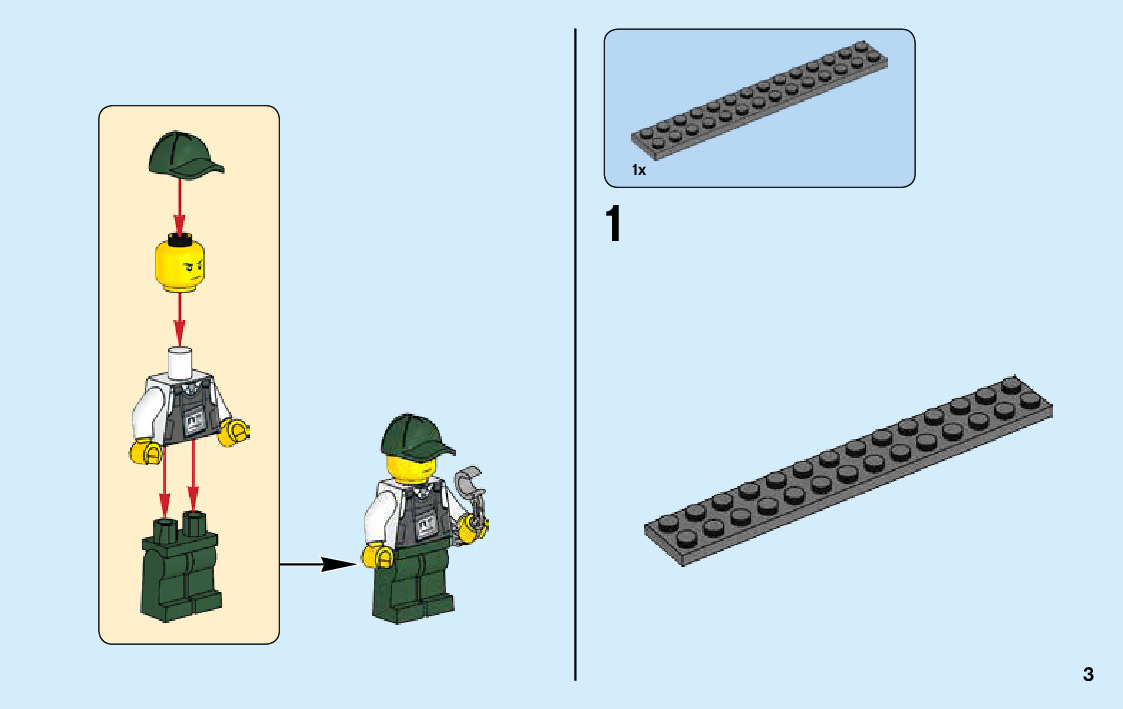 1x

1

3