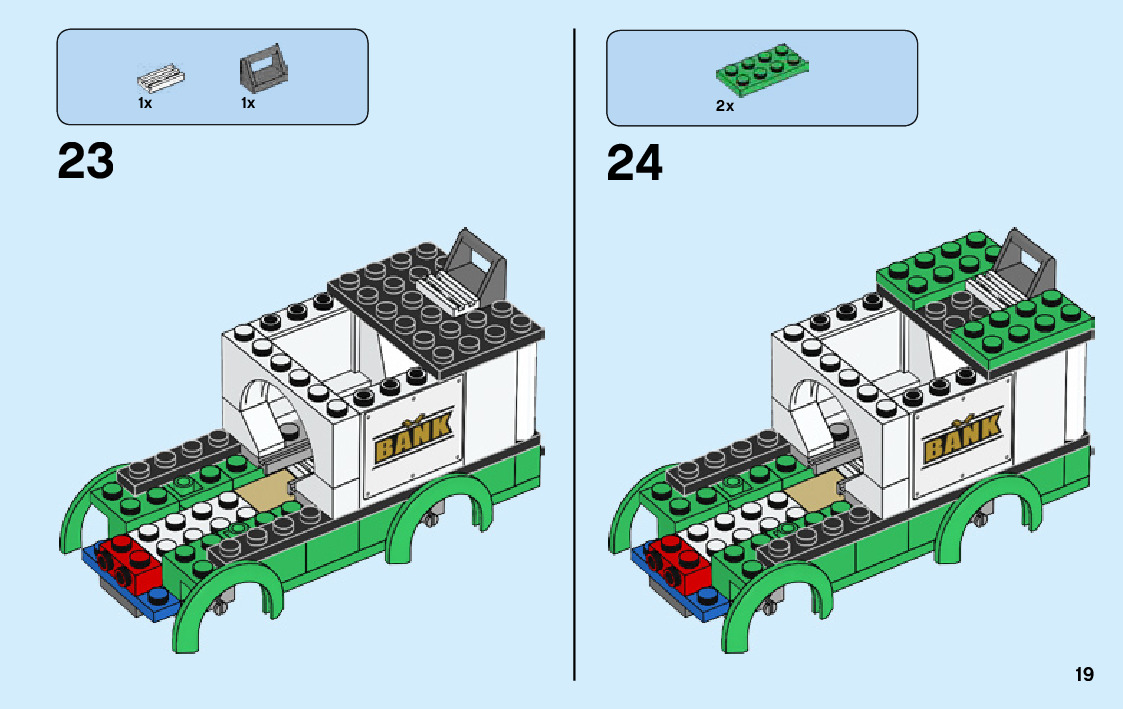 1x
1x

23

BANK

2x

24

BANK

19