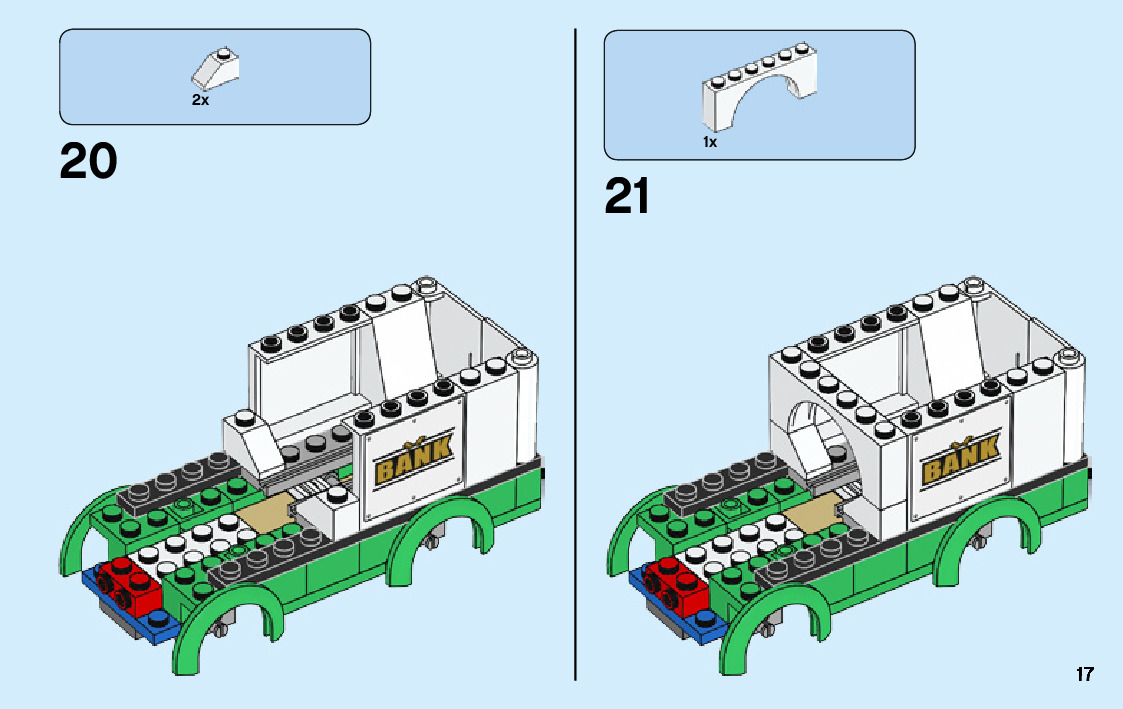 2x

20

BANK

1x

21

BANK

17