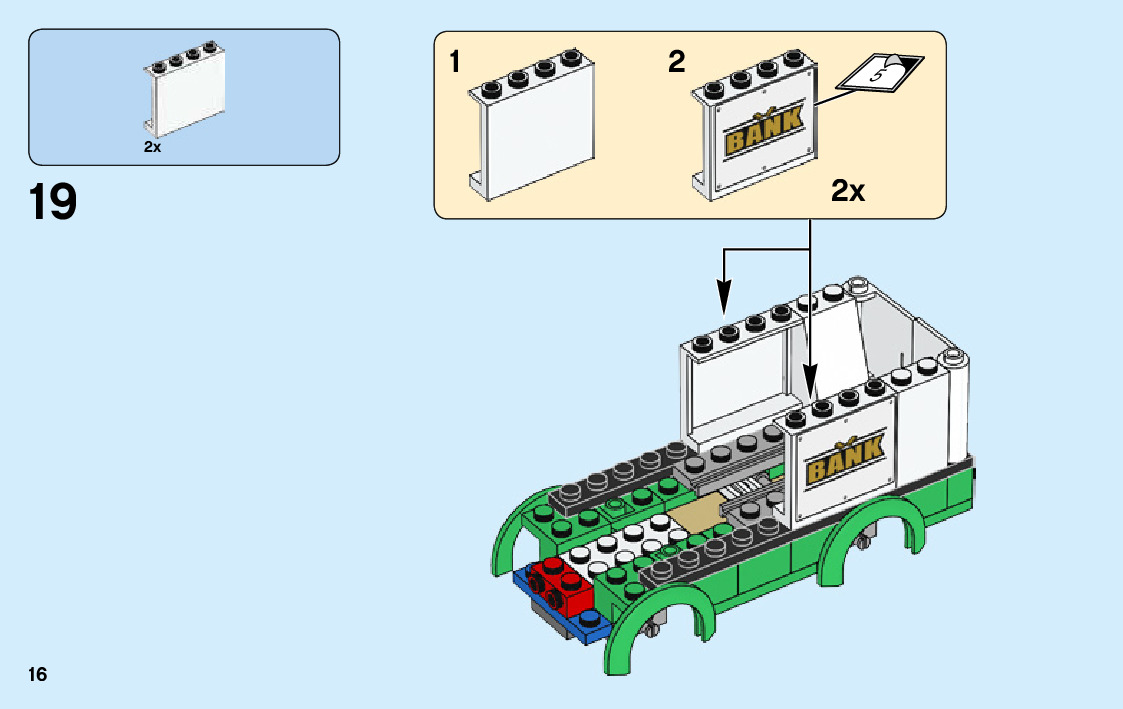 2x

19

1

2

5

BANK

2x

BANK

16