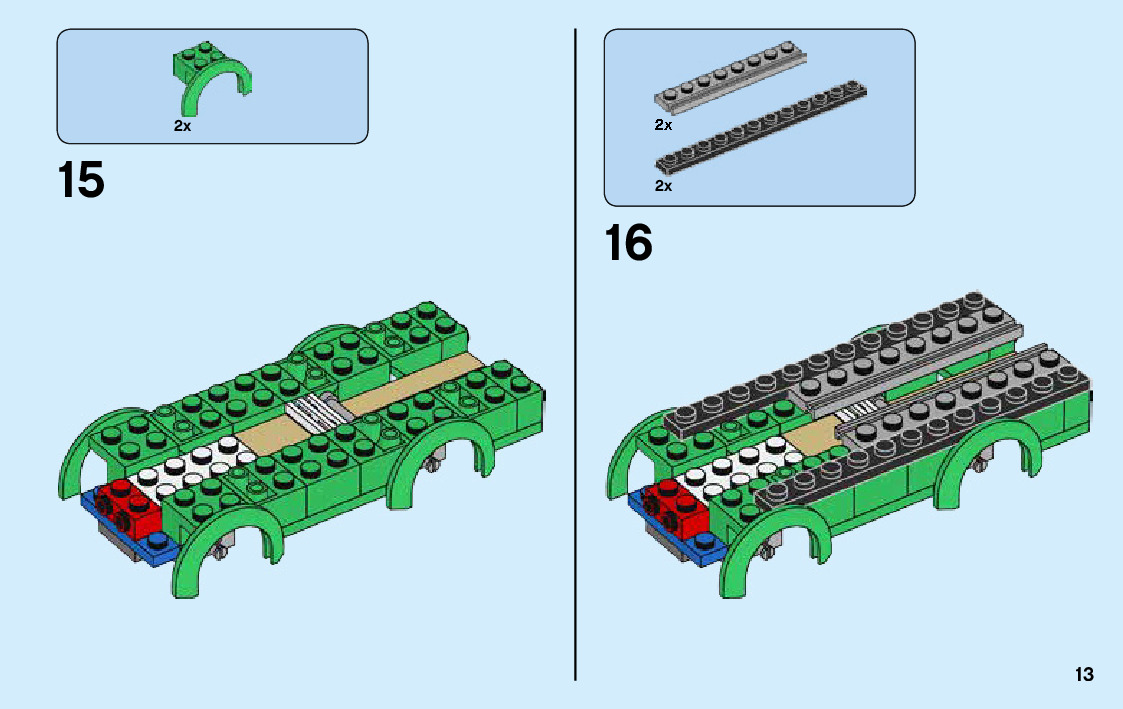 2x

15

2x

2x

16

13