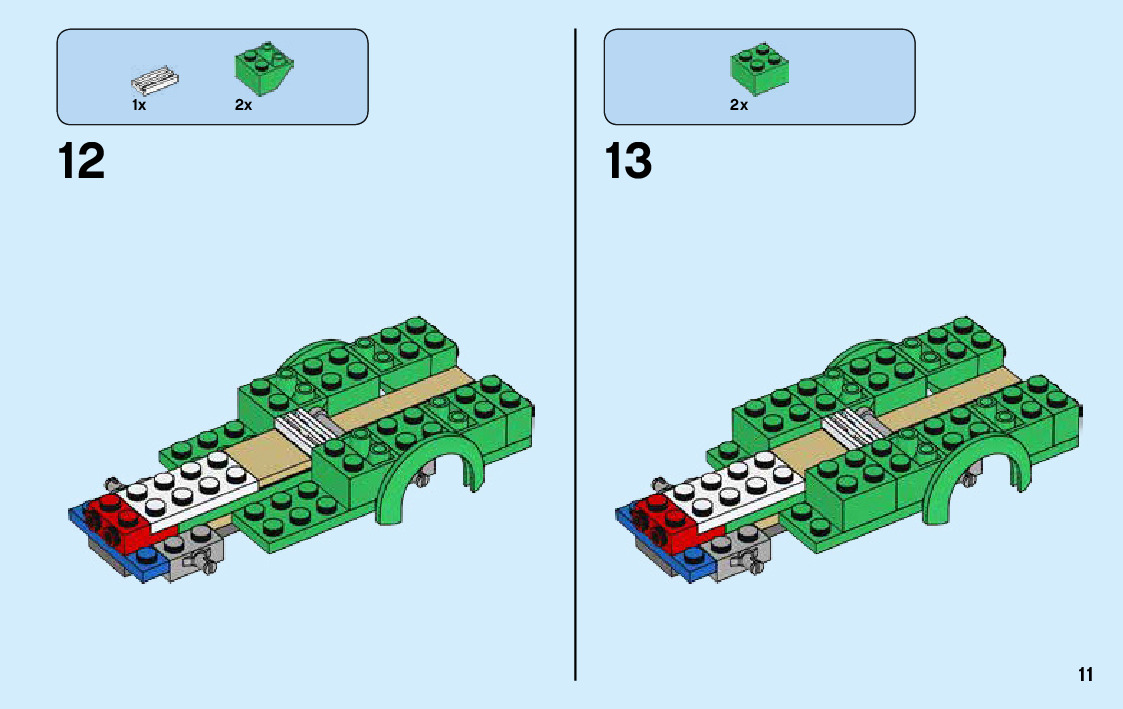 1x
2x

12

2x

13

11