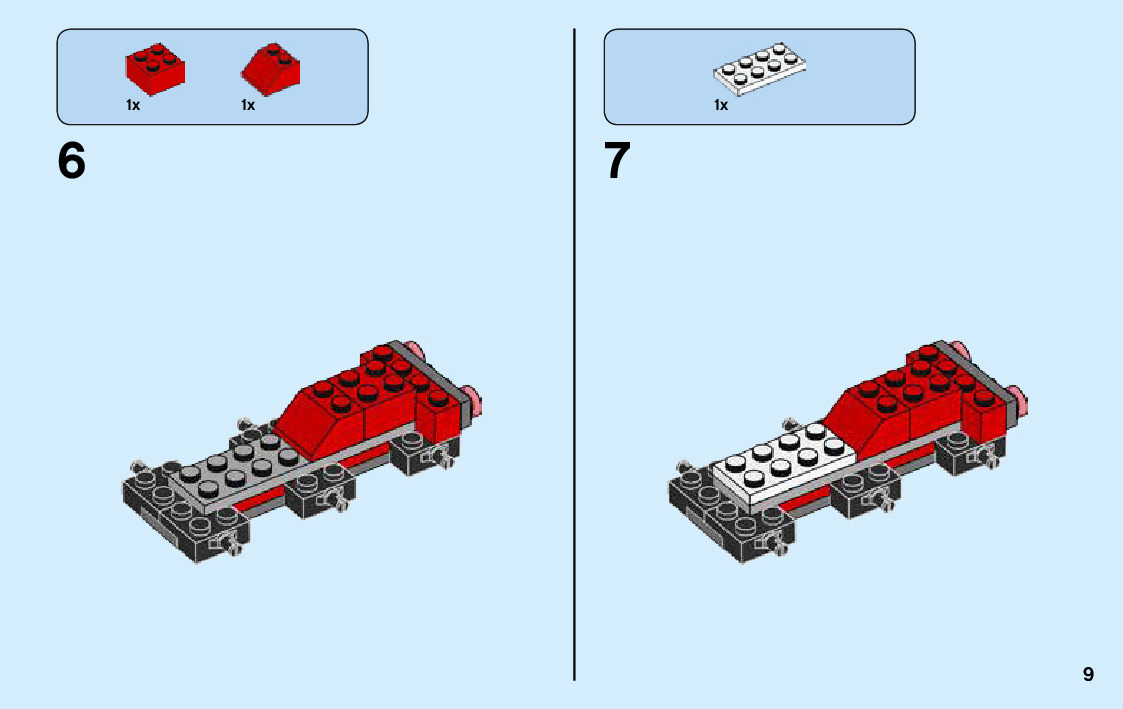 1x 1x

6

1x

7

9