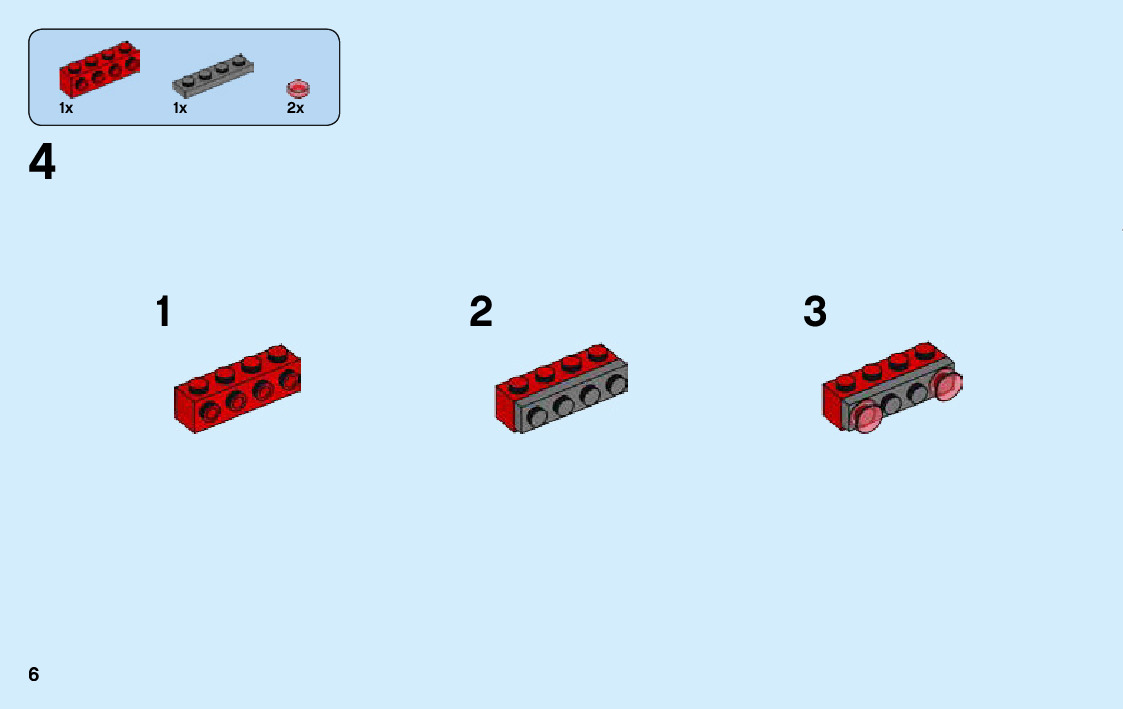 1x
1x
2x

4

1

2

3

6