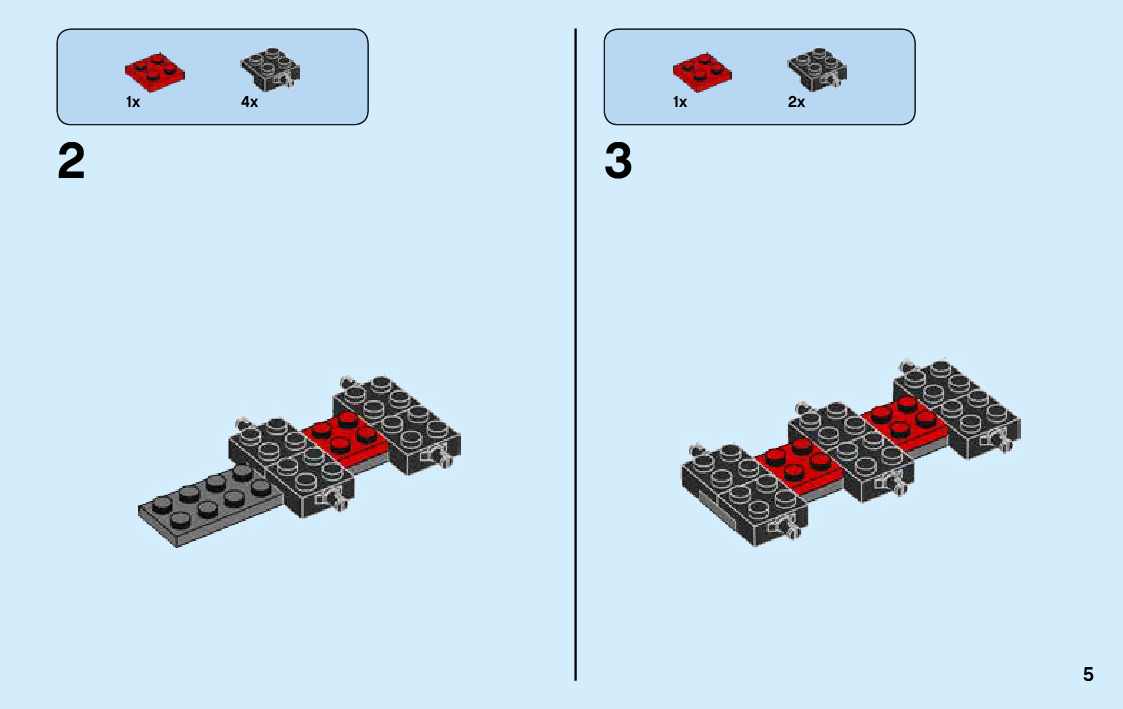 1x 4x

2

1x 2x

3

5