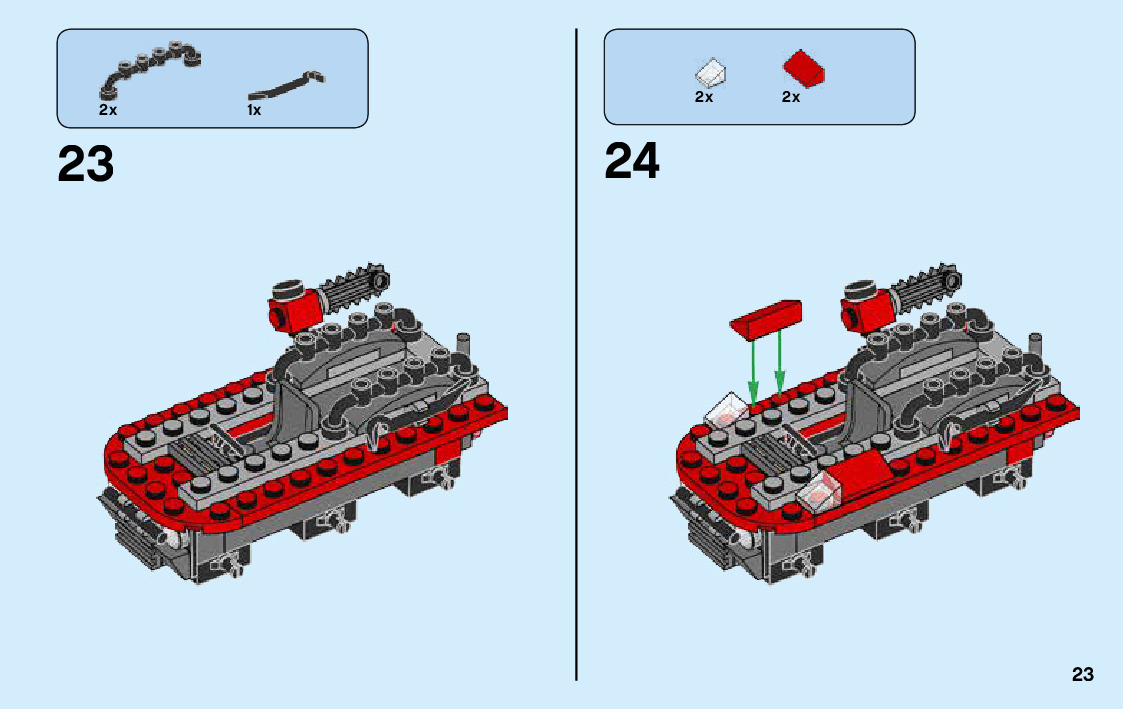 2x
1x

23

2x
2x

24

23