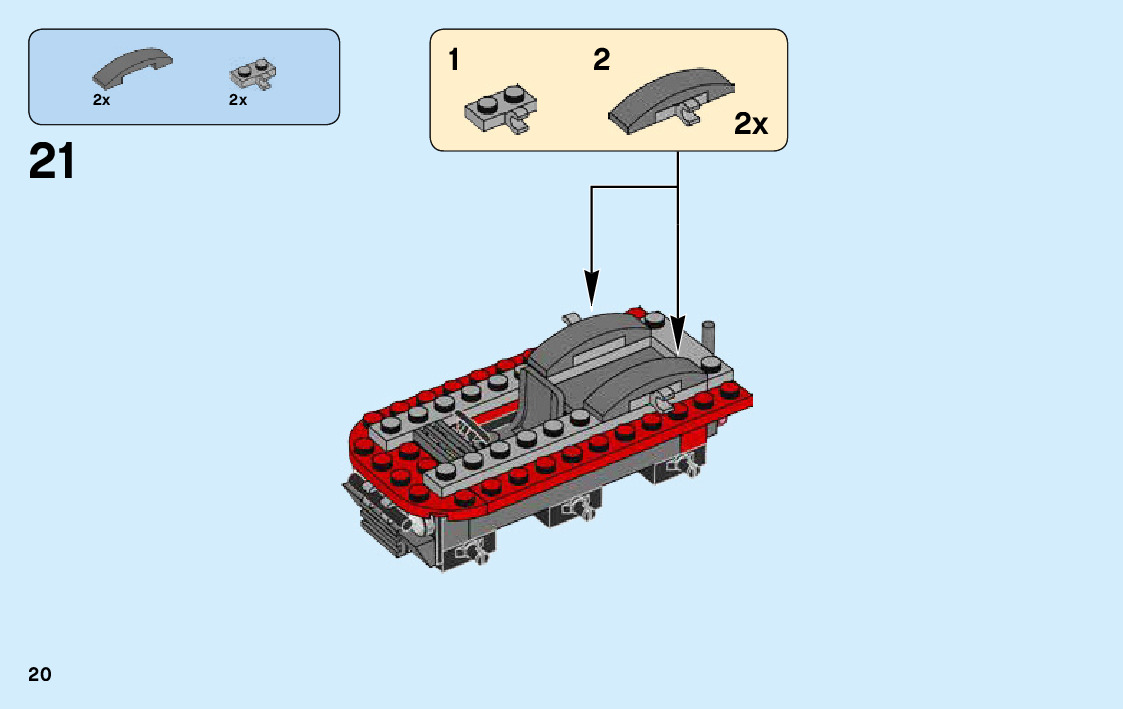 2x
2x

21

1
2
2x

20