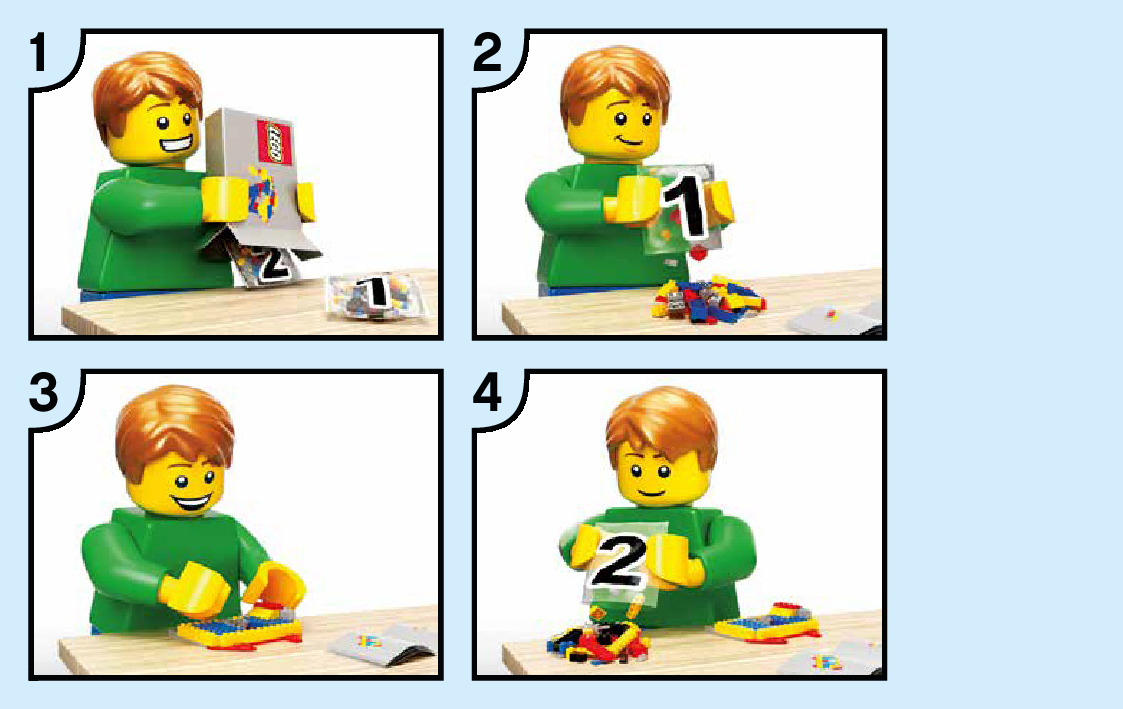 1

LEGO

2

1

2

1

3

4

2