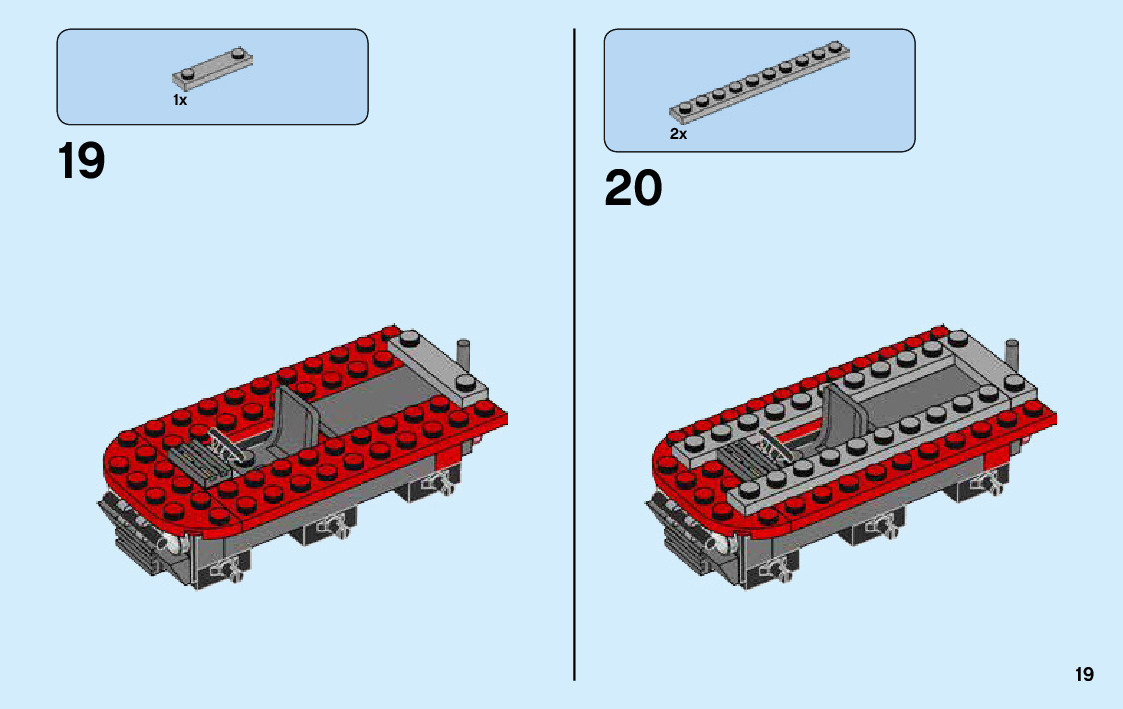 1x

19

2x

20

19