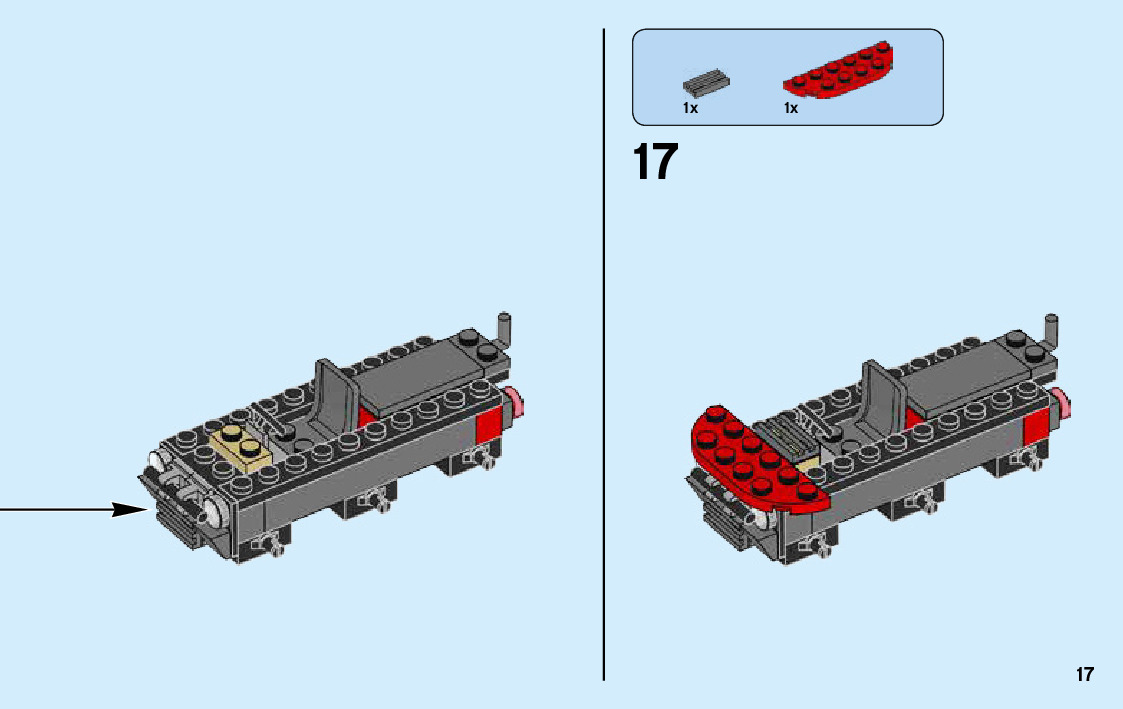 1x

1x

17

17