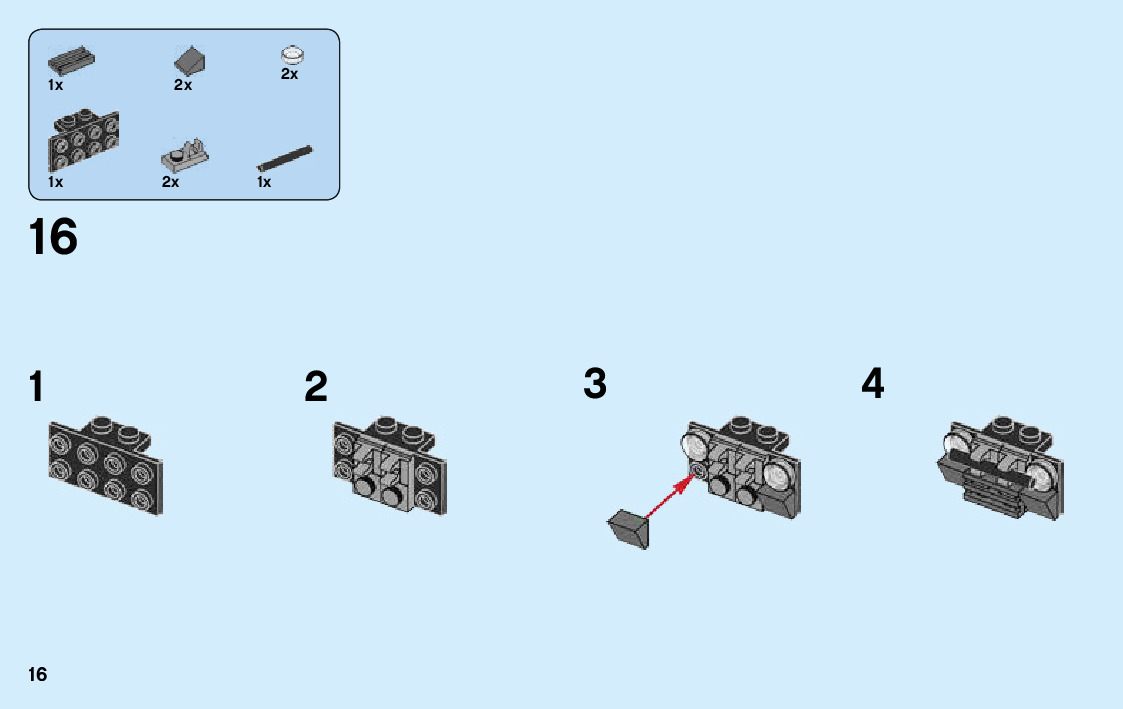 1x
2x
2x
1x
2x
1x

16

1
2
3
4

16