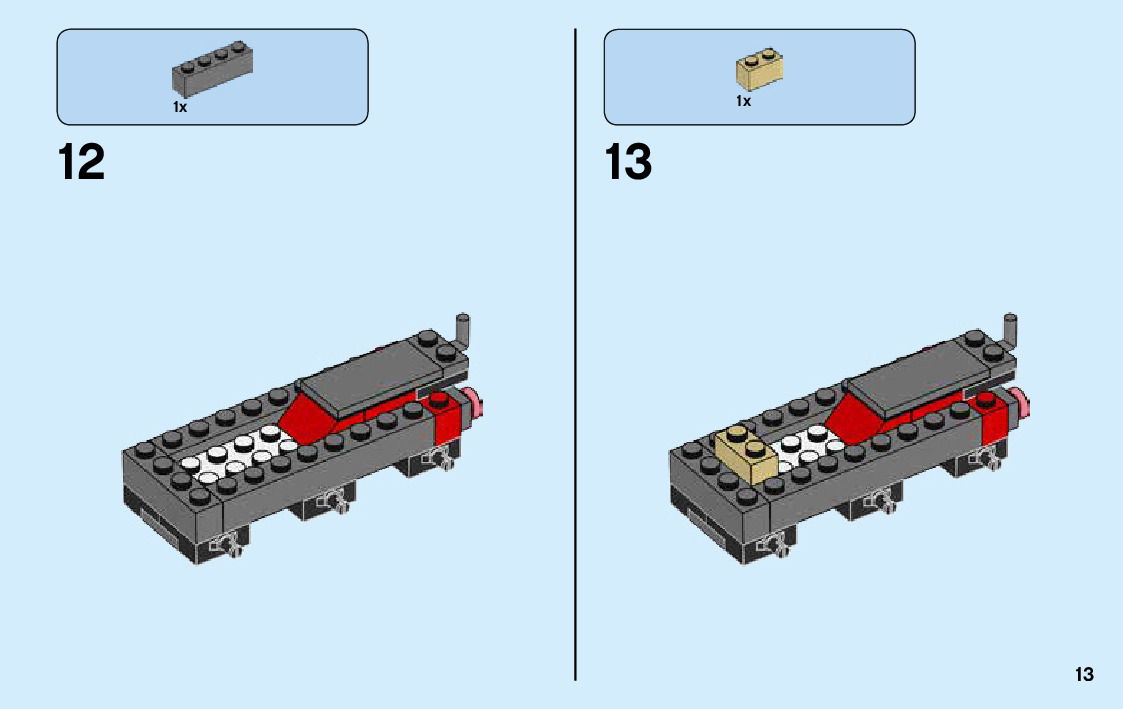 1x

12

1x

13

13