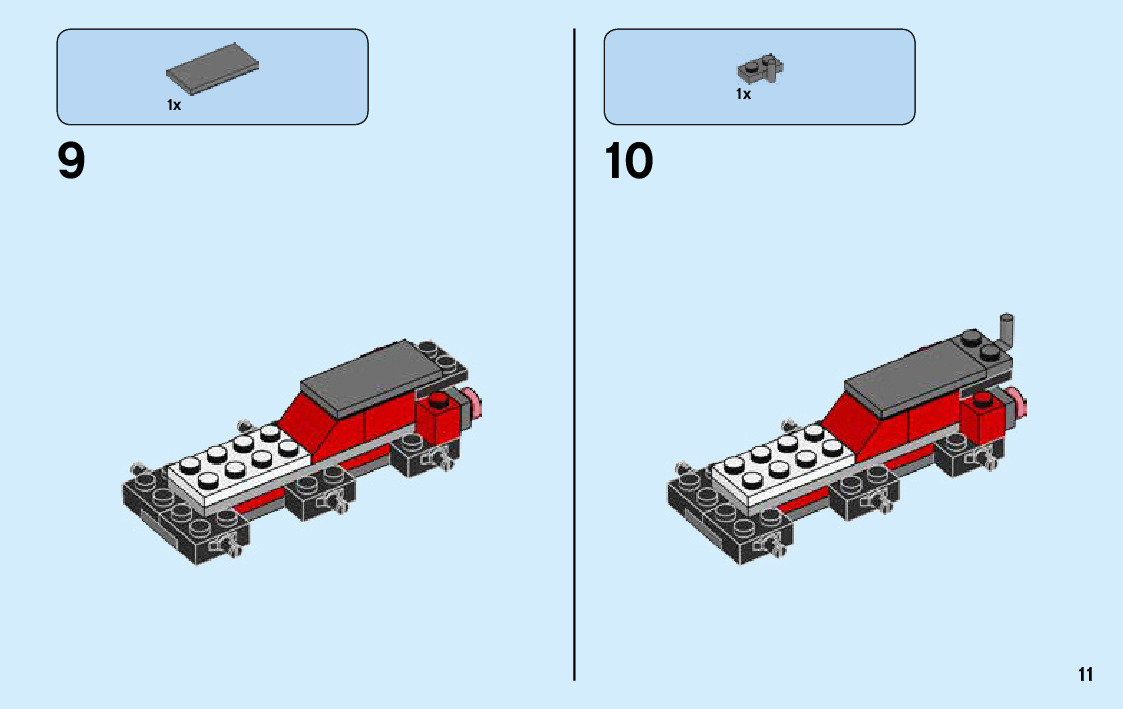 1x

9

1x

10

11