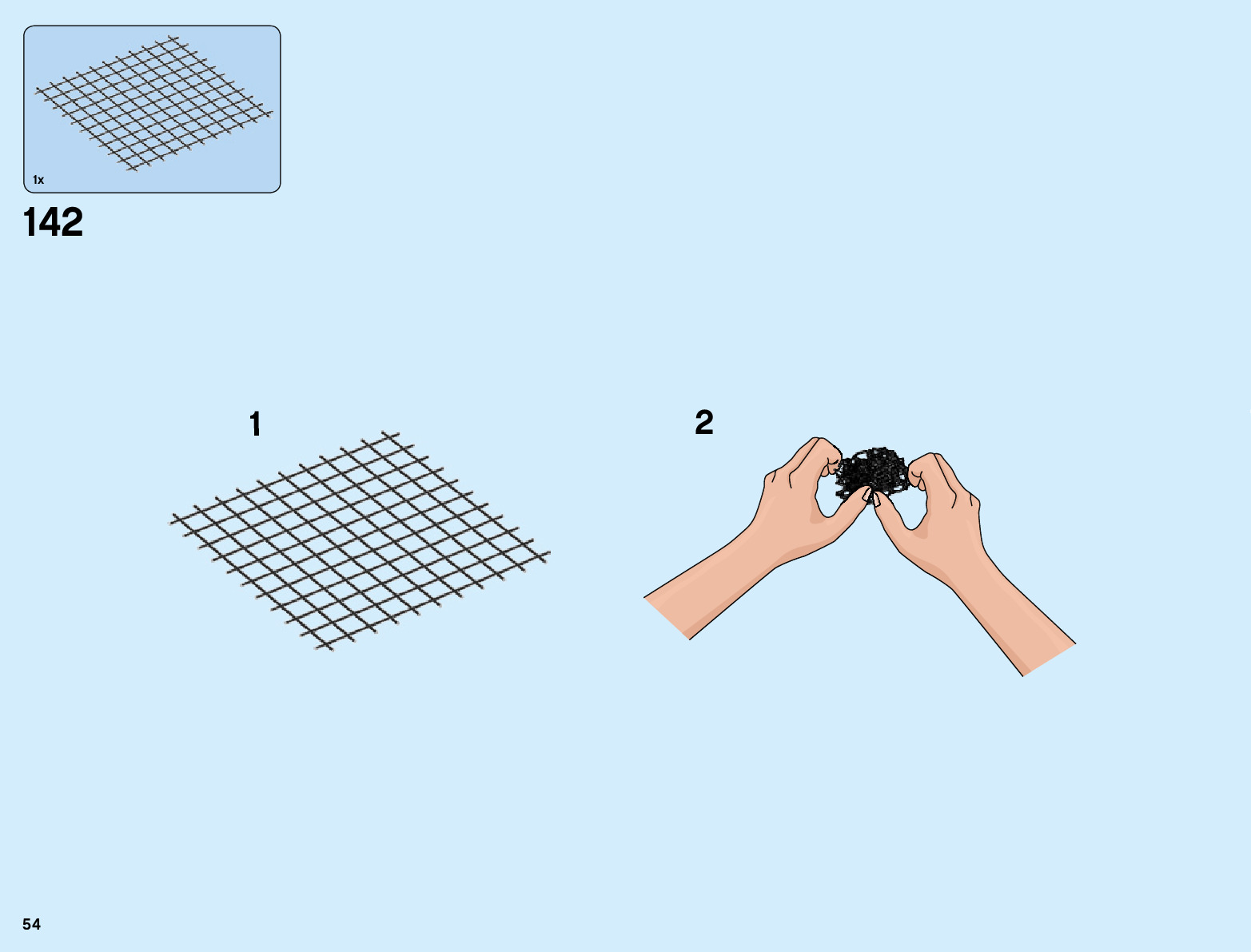 1x

142

1

2

54