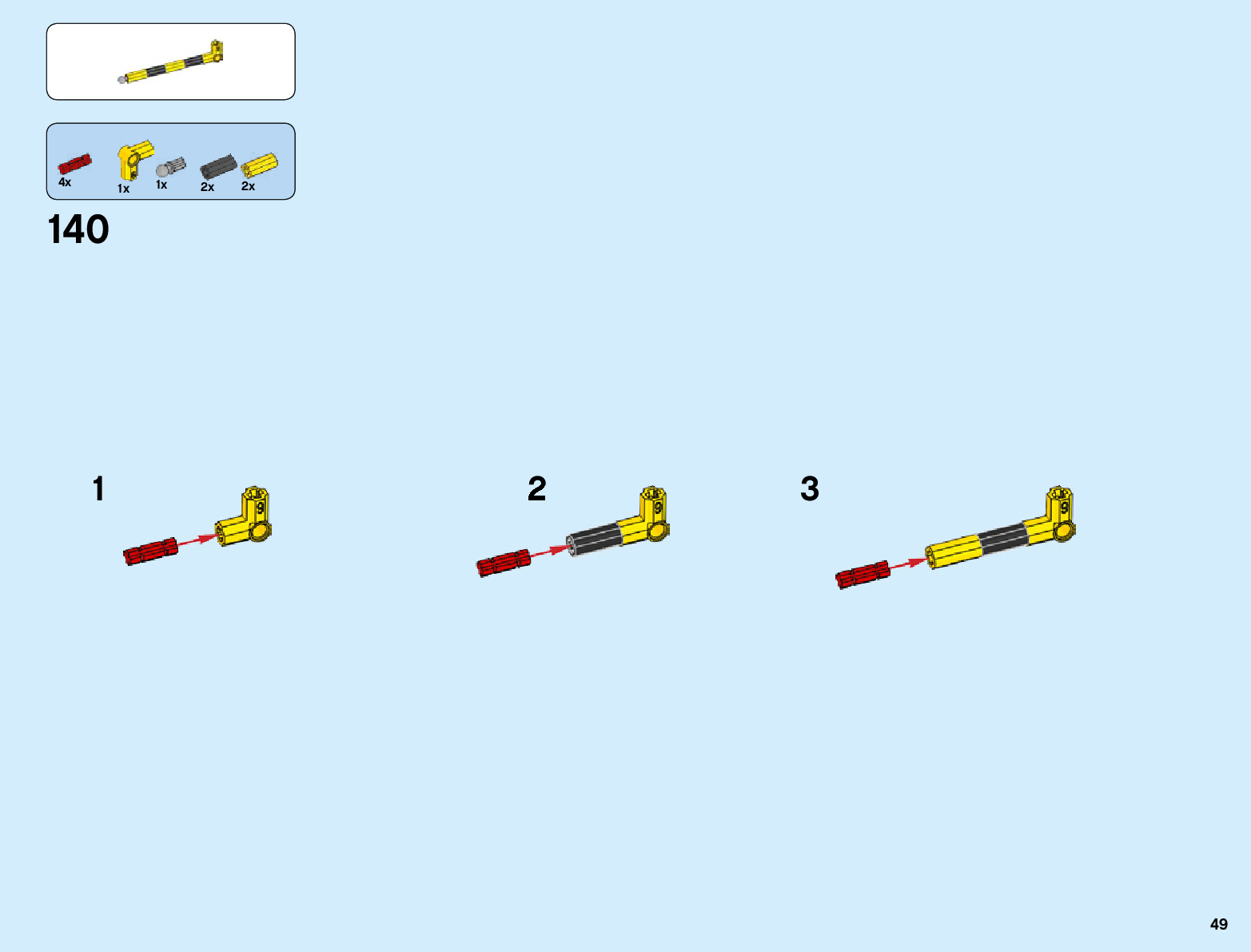 4x 1x 1x 2x 2x

140

1

9

2

9

3

9

49