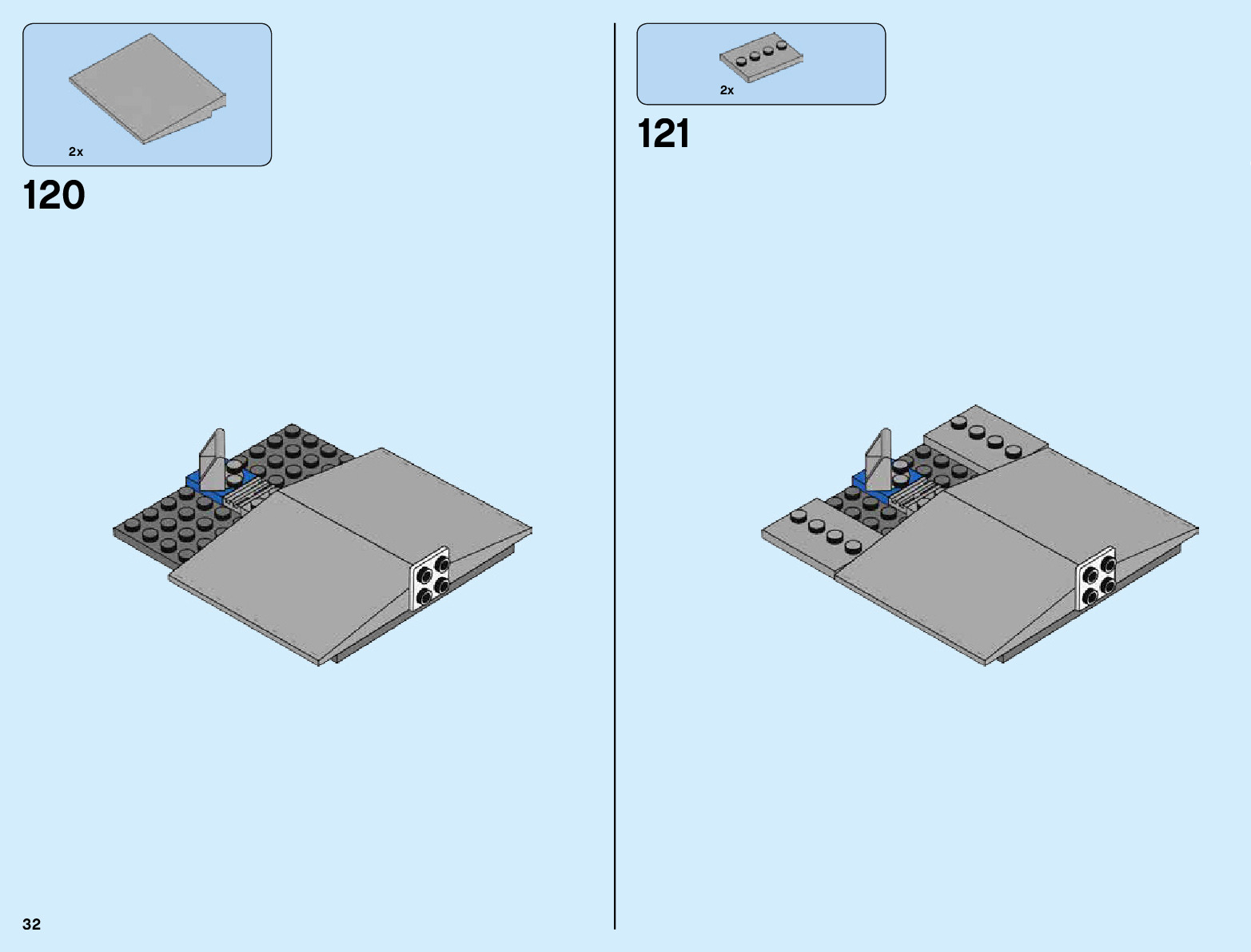 2x

120

2x

121

32