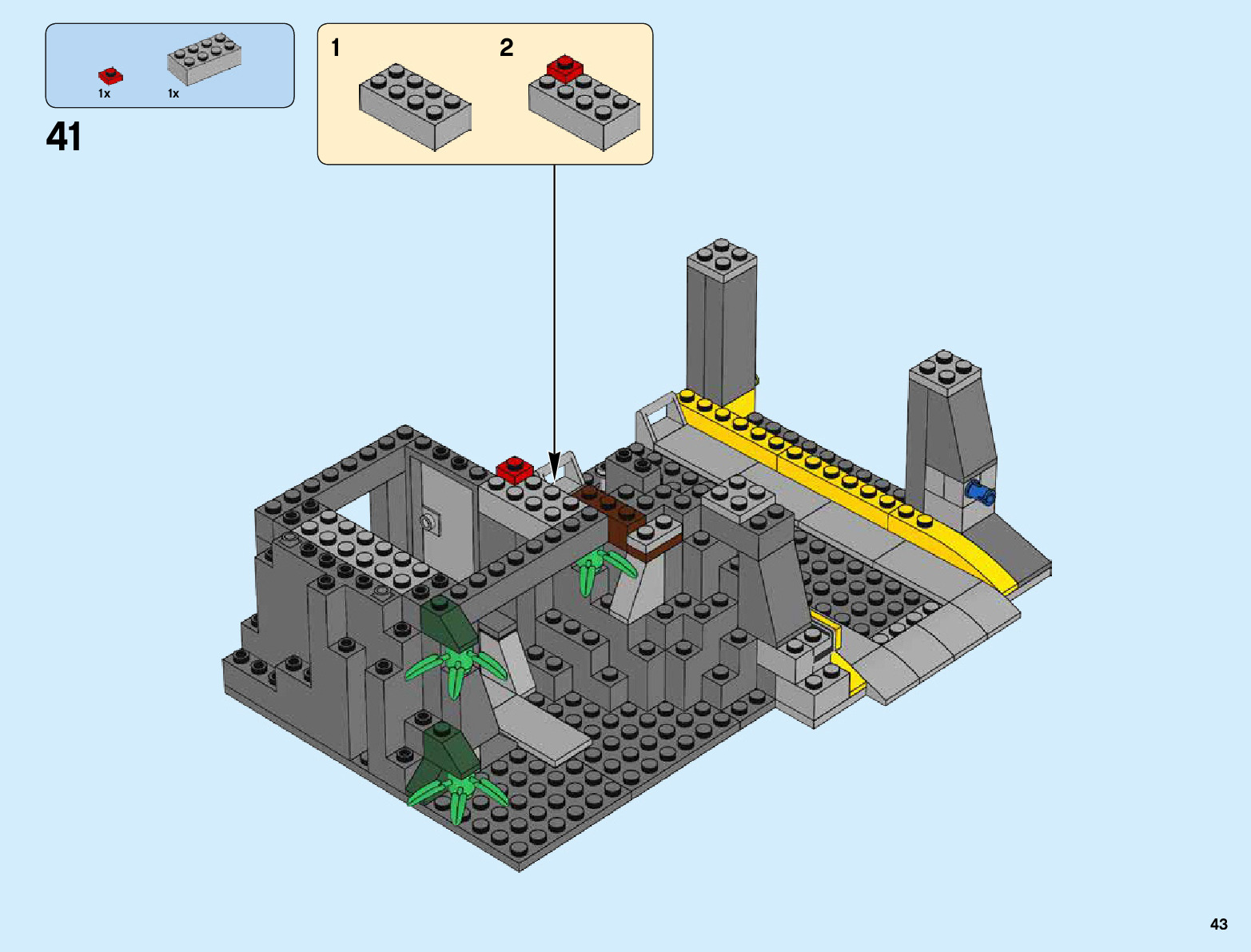 1x 1x

41

1

2

43