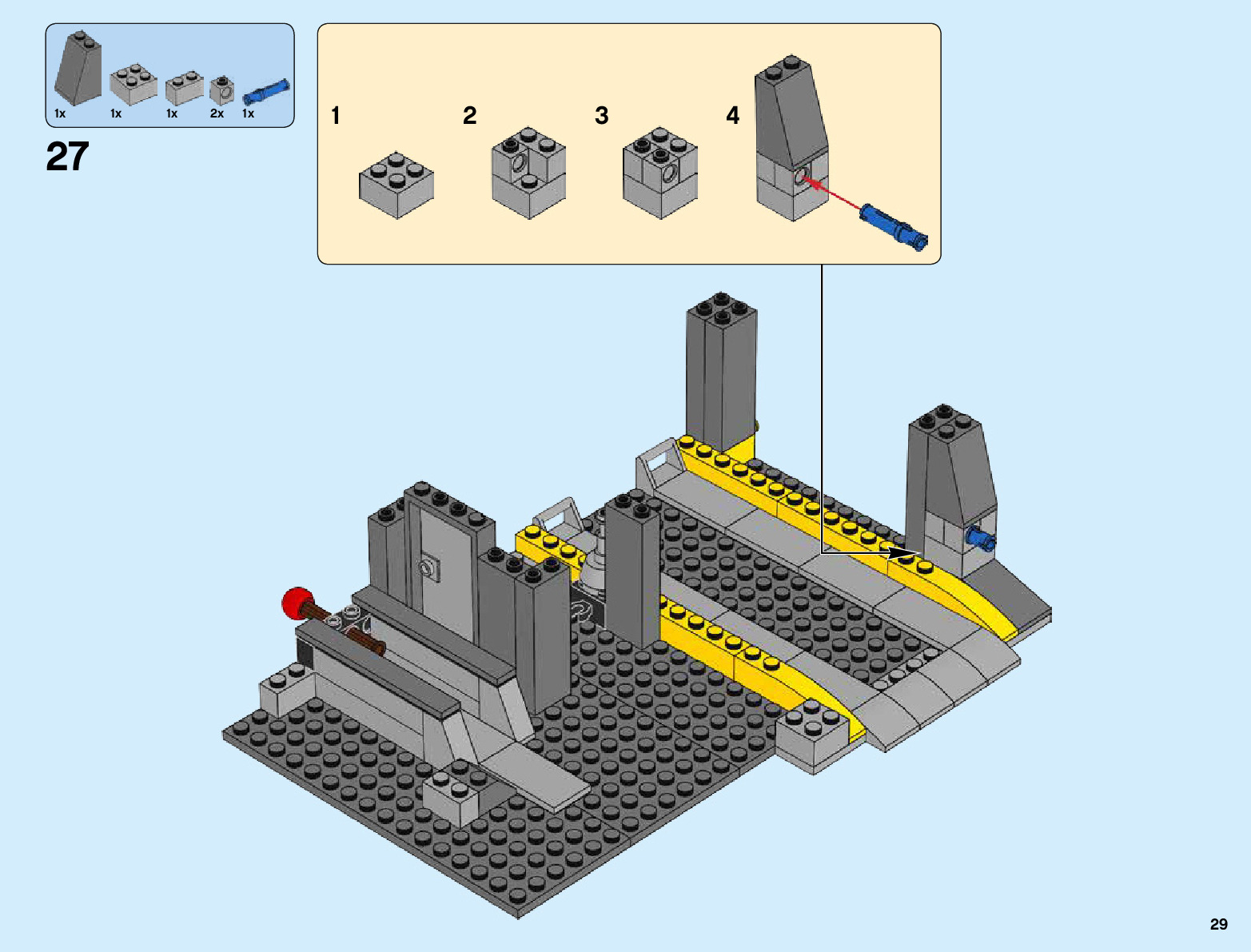 1x 1x 1x 2x 1x

27

1

2

3

4

29