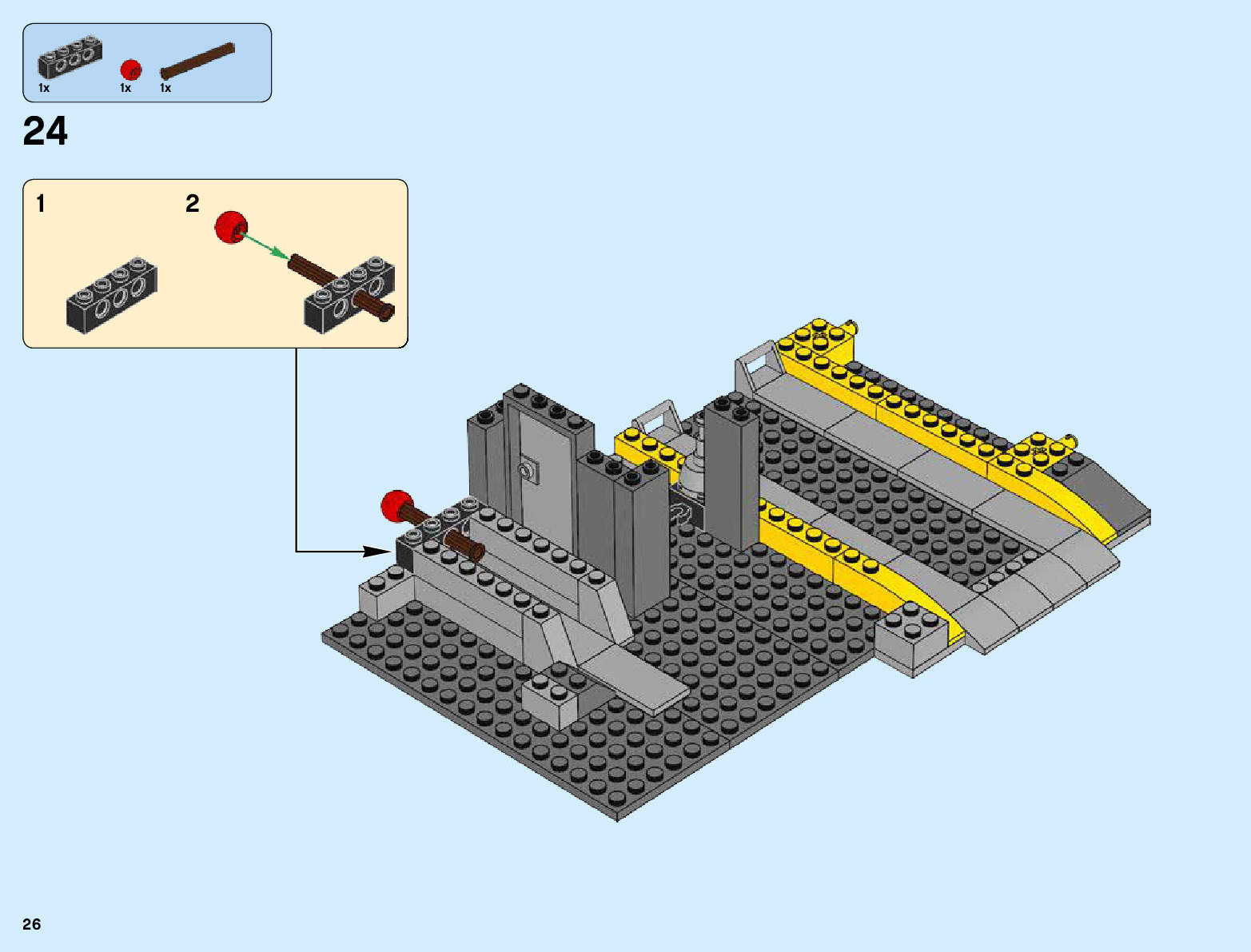 1x
1x
1x

24

1
2

26