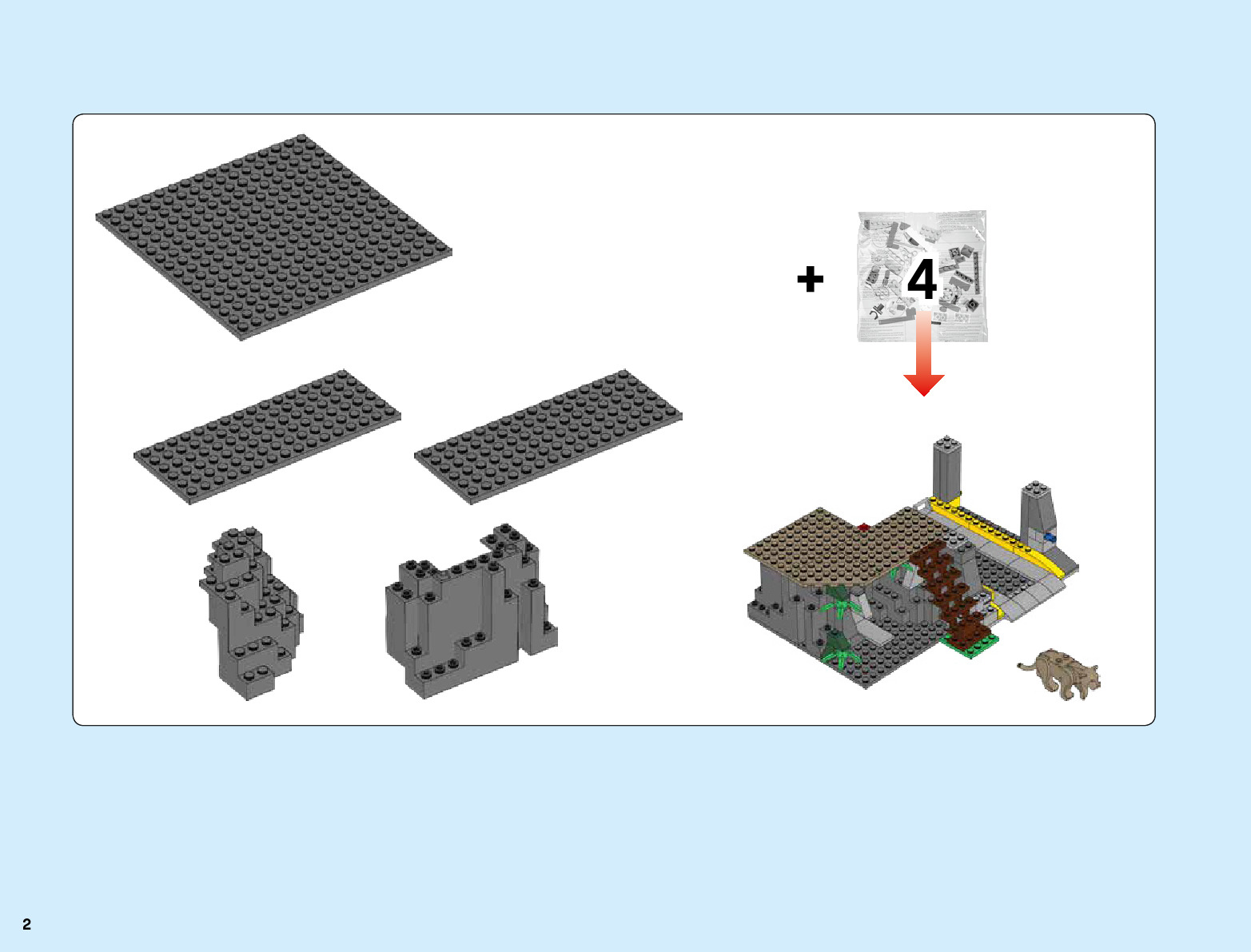 + 4

2