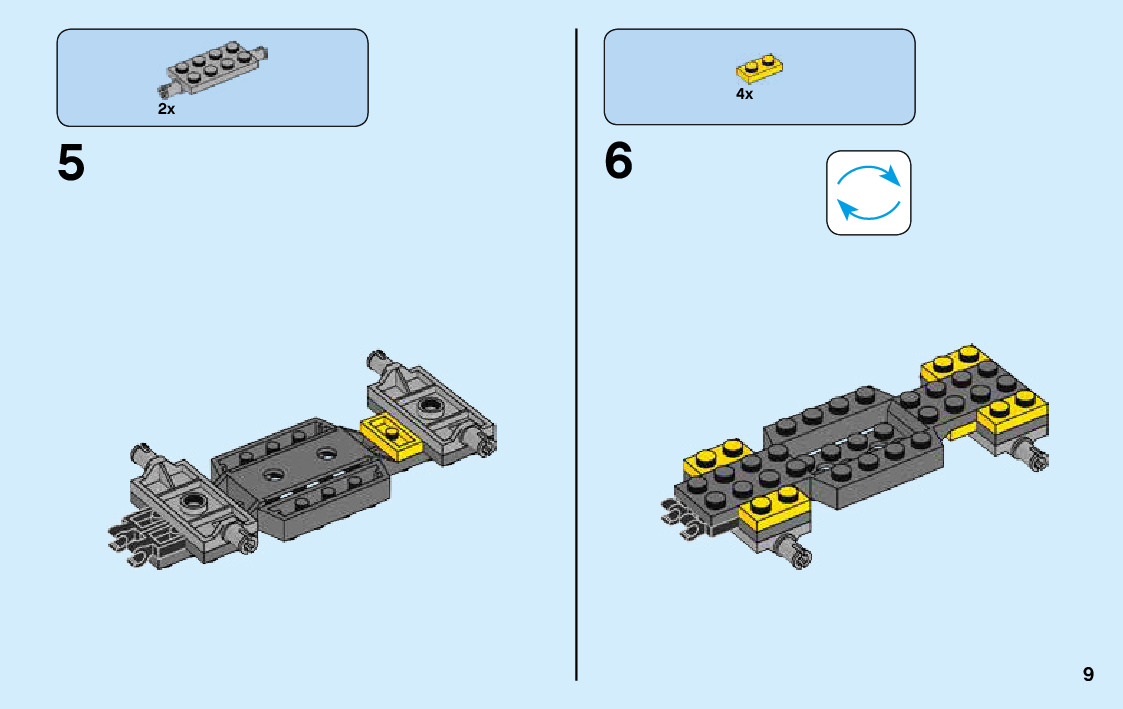 2x

5

4x

6

9