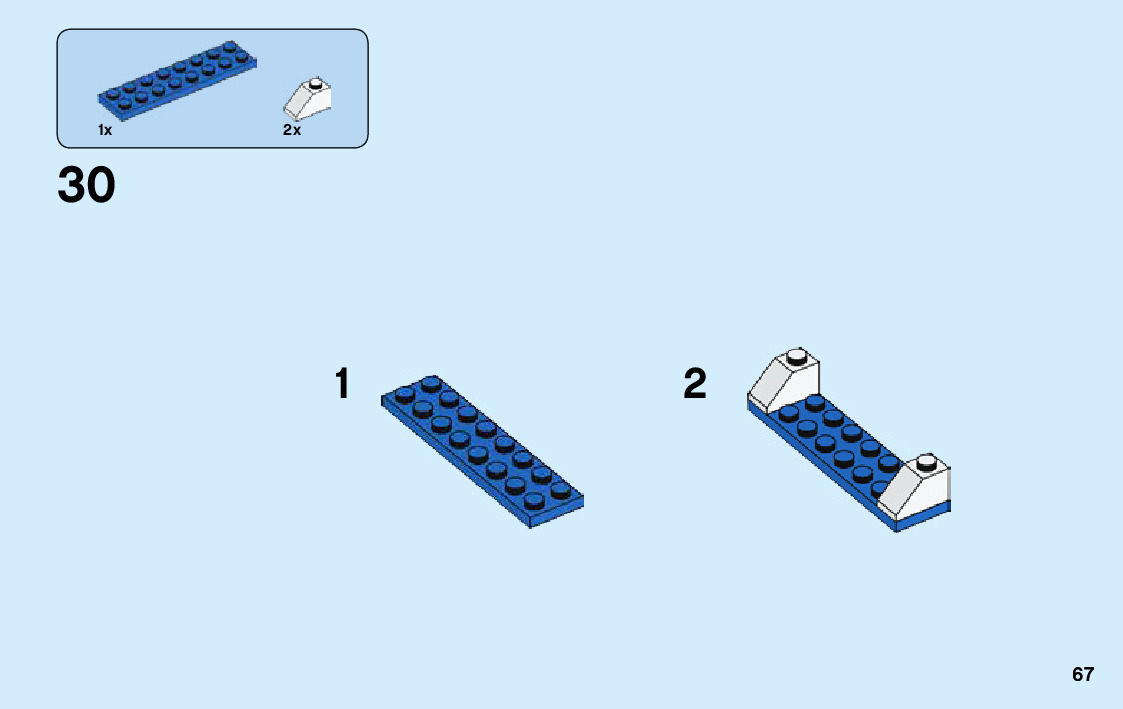 1x
2x

30

1

2

67