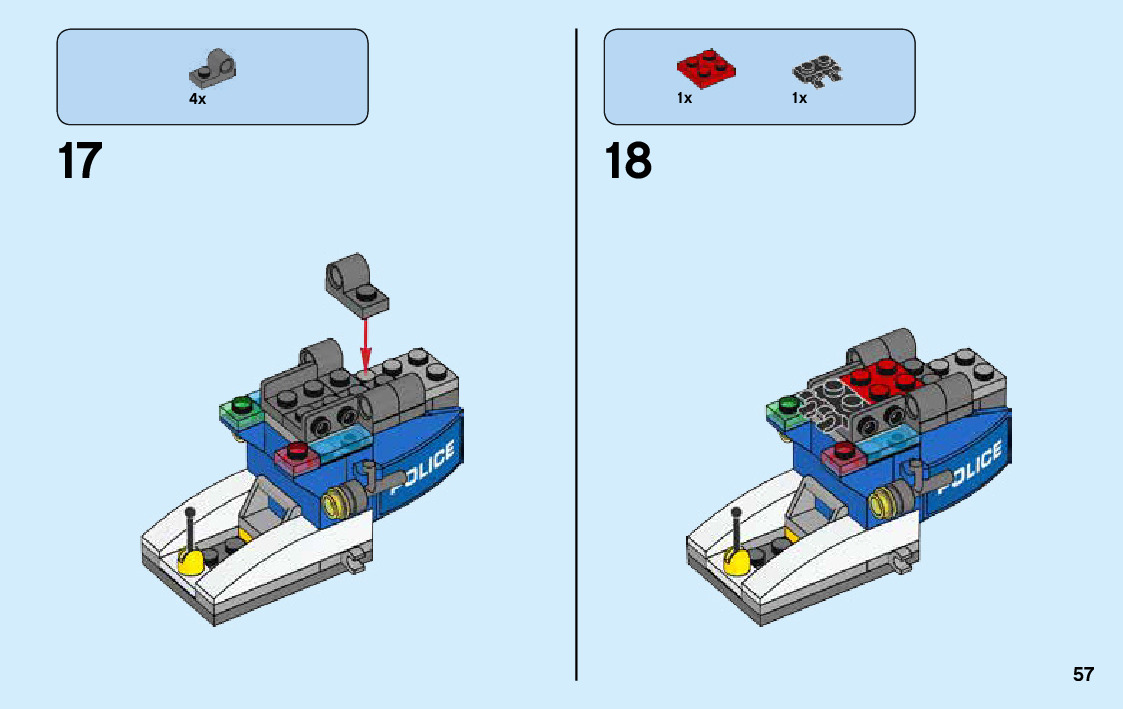 4x

17

POLICE

1x

1x

18

POLICE

57