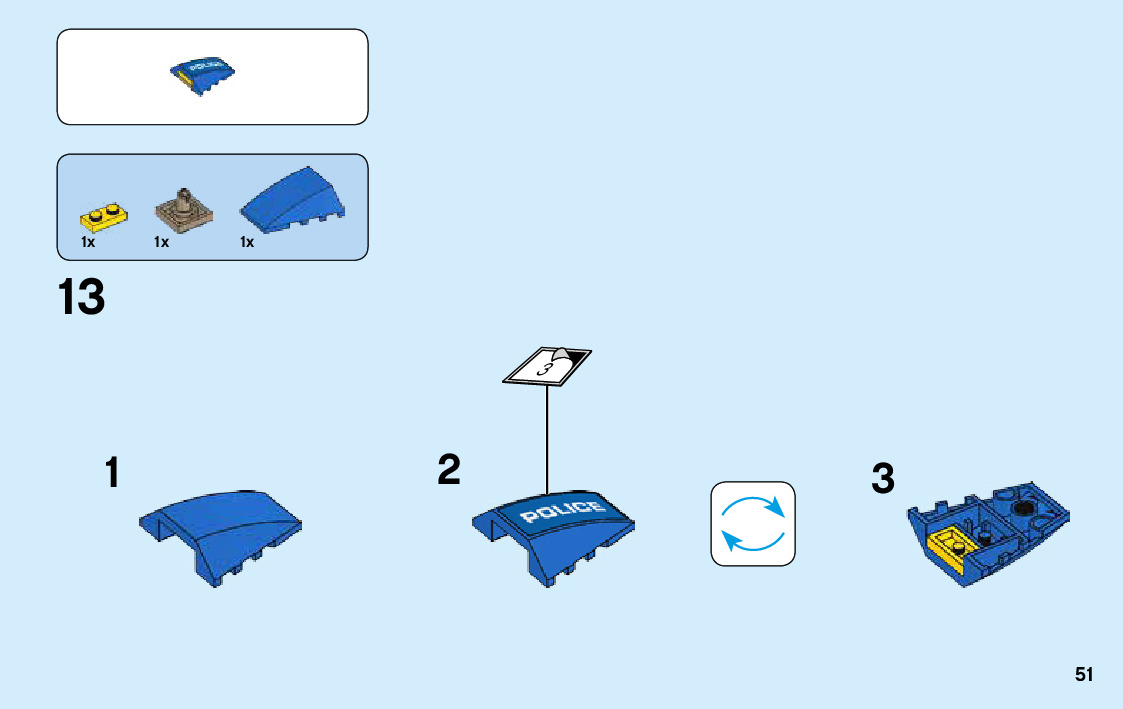 POLICE

1x 1x 1x

13

3

1

2

POLICE

3

51