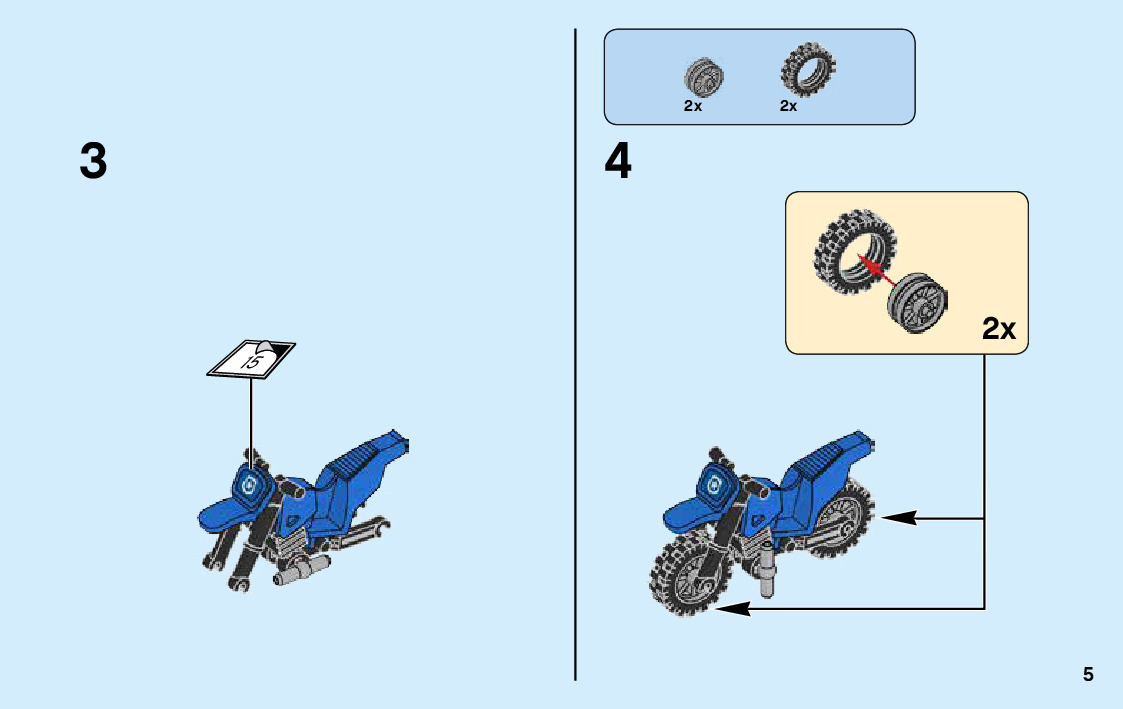 3

15

2x

2x

4

2x

5