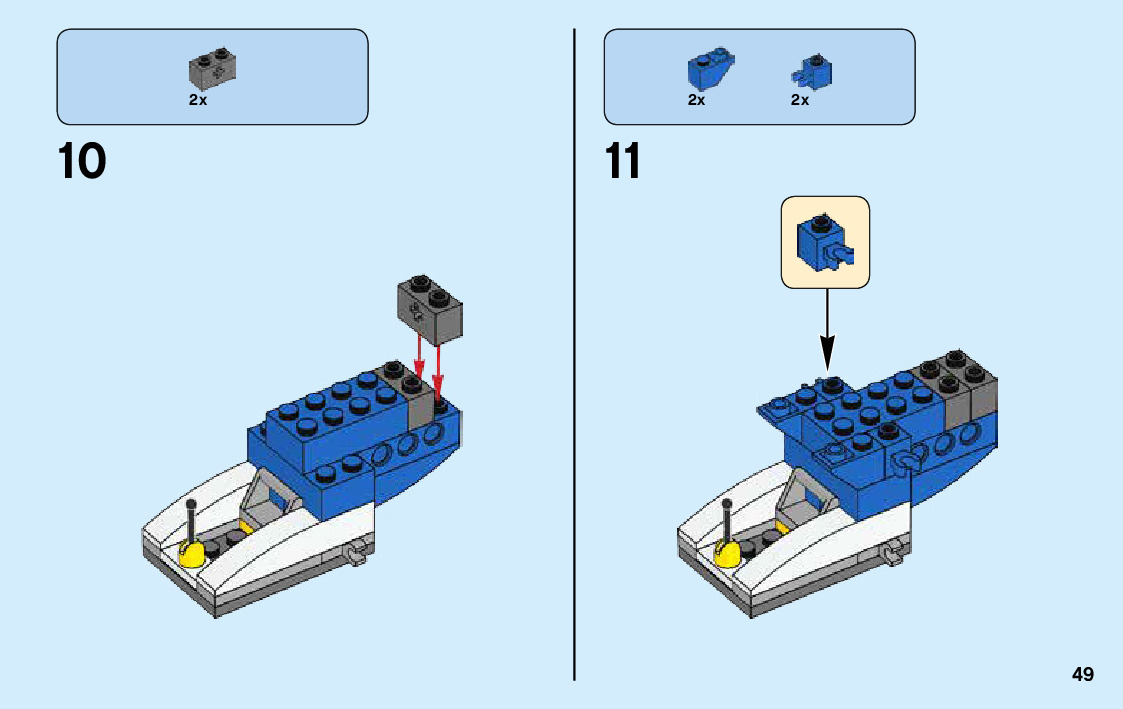 2x

10

2x

2x

11

49