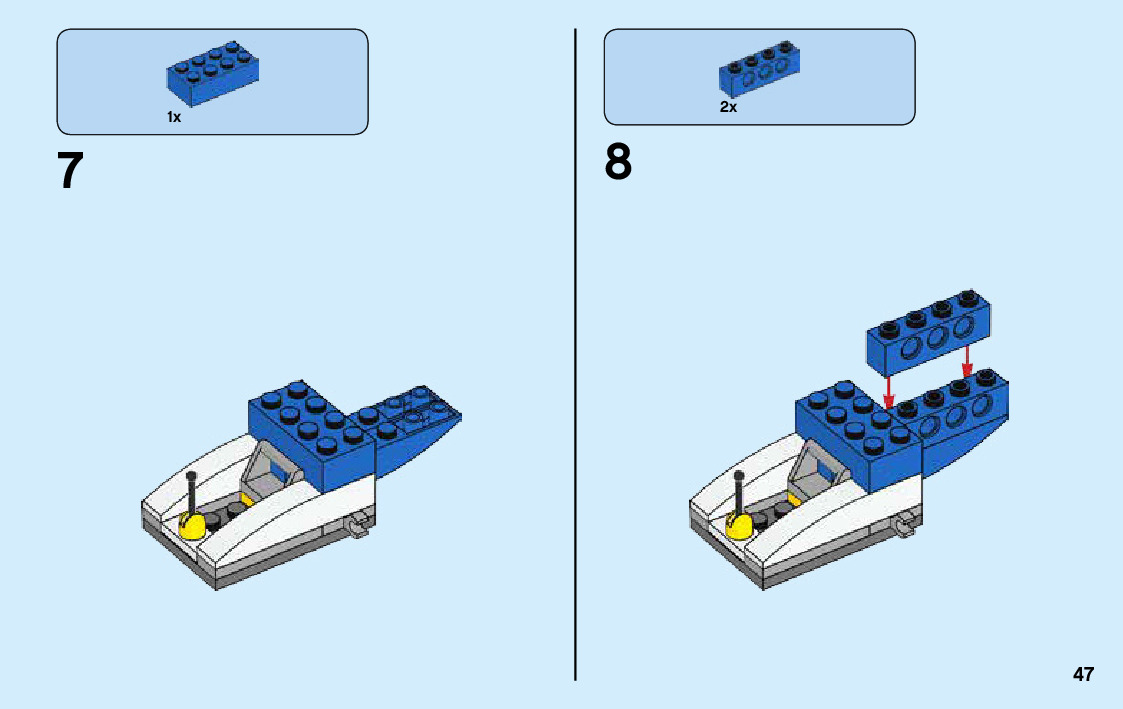 1x

7

2x

8

47