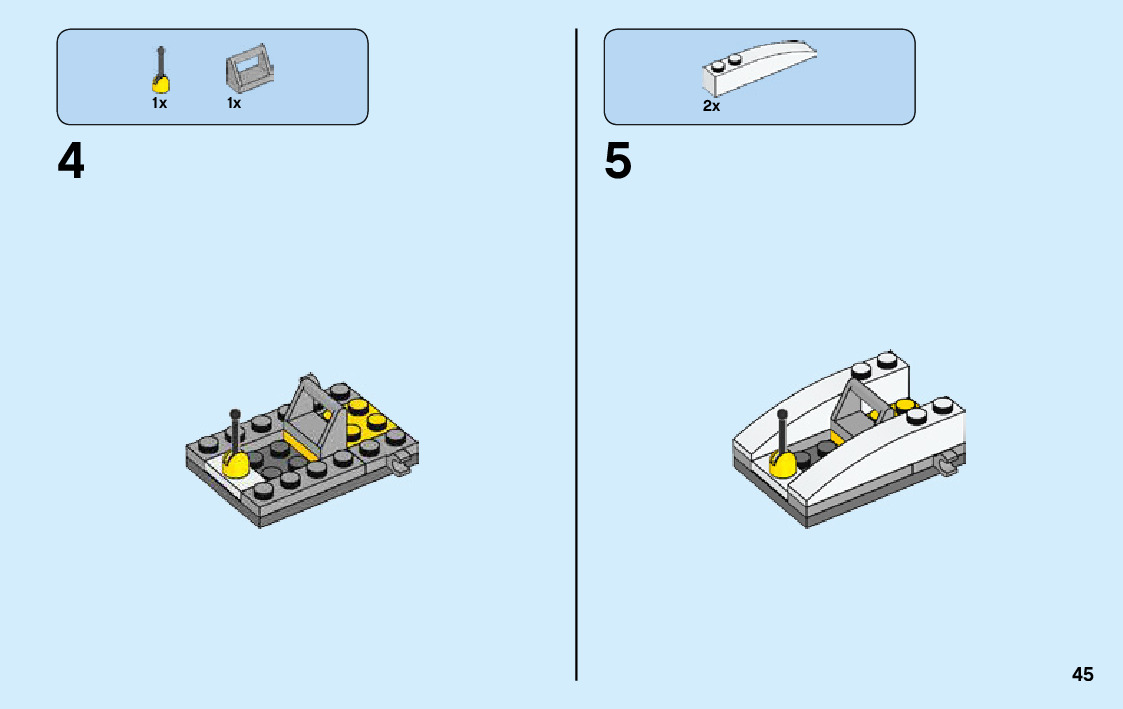 1x 1x

4

2x

5

45