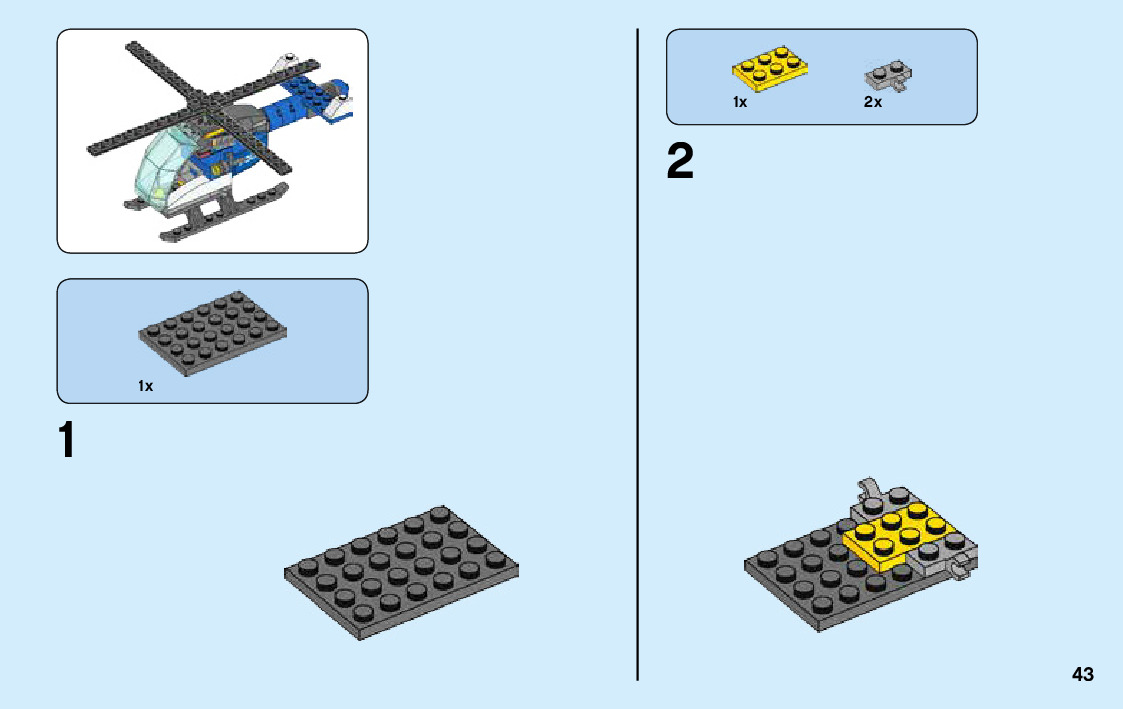 1x

1

1x 2x

2

43