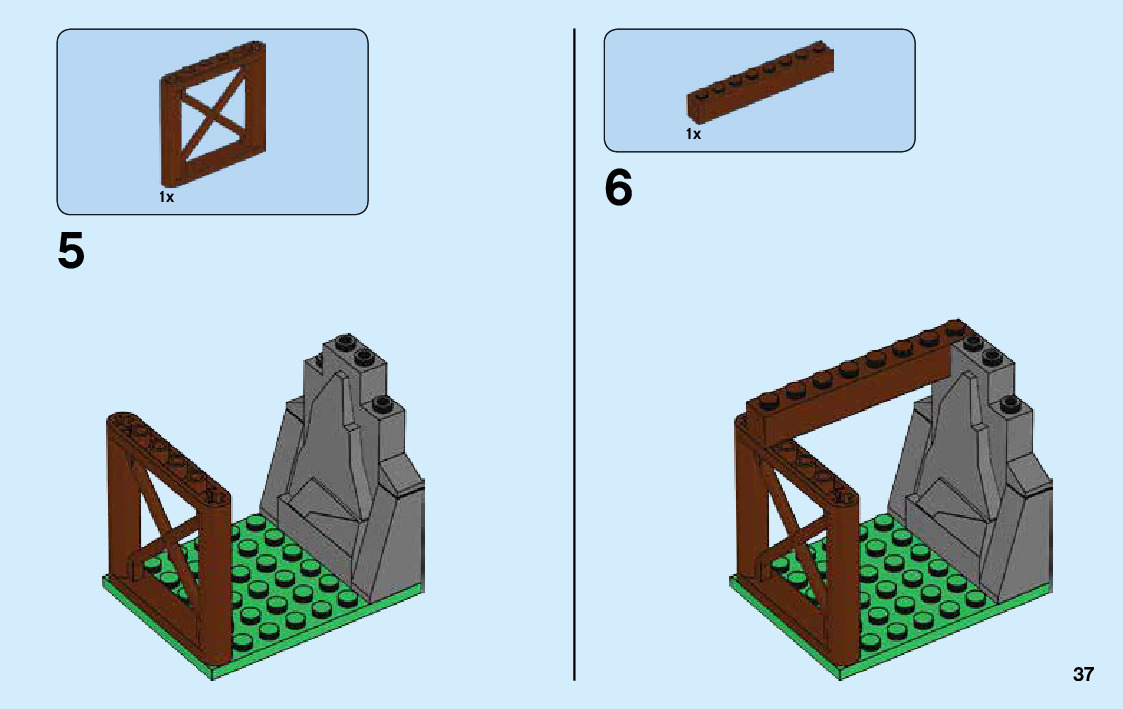 1x

5

1x

6

37