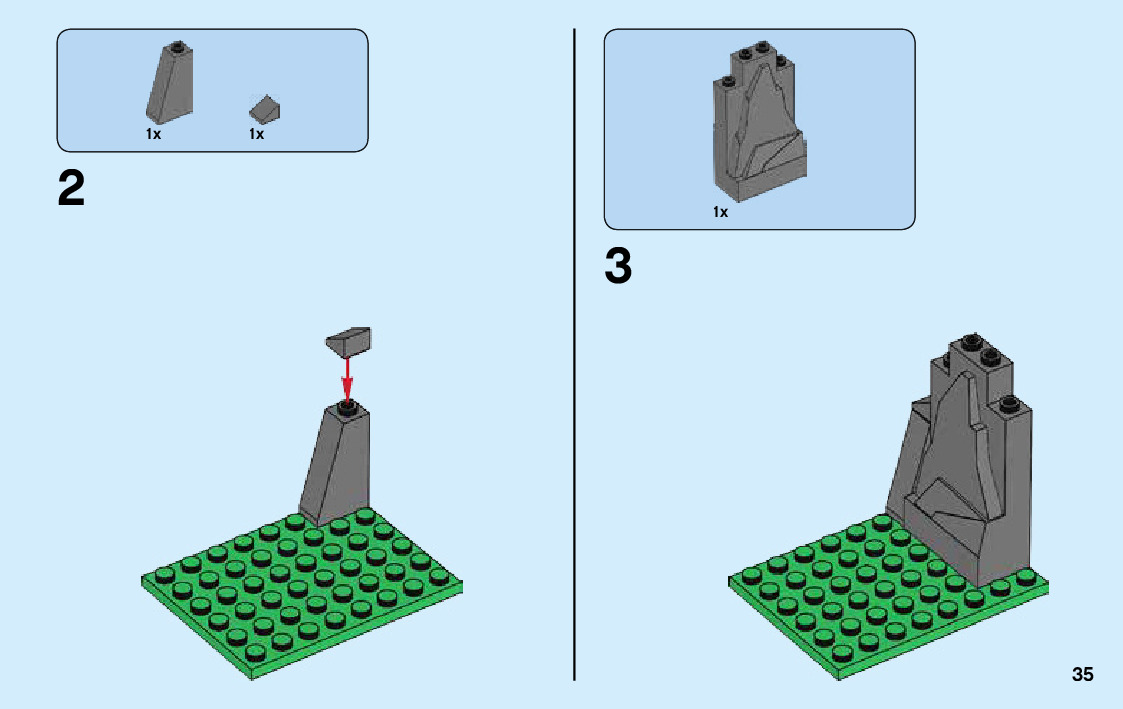 1x 1x

2

1x

3

35