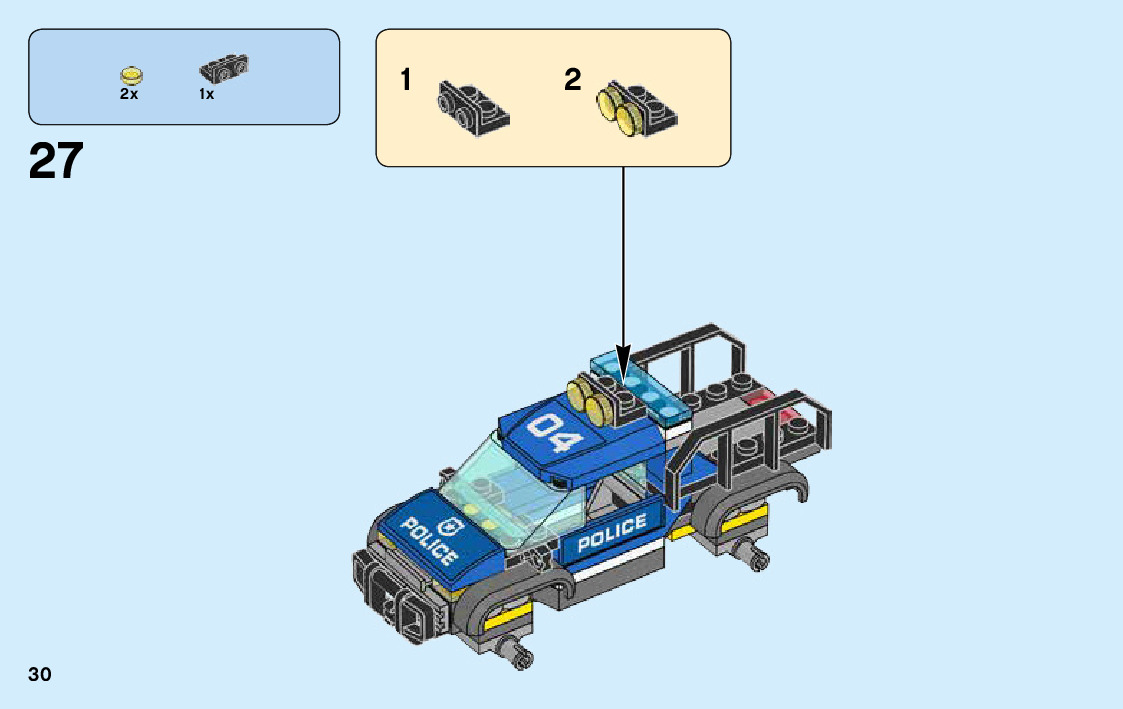 2x
1x

27

1
2

04
POLICE
POLICE

30