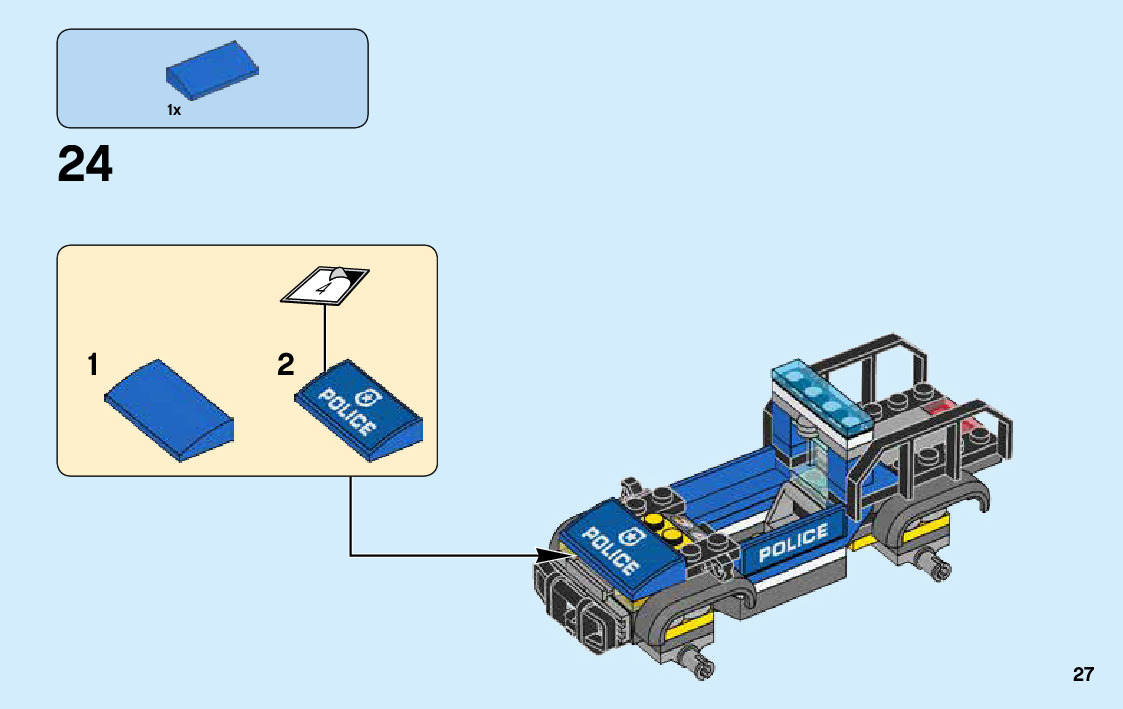 1x

24

1

2

4

POLICE

POLICE

POLICE

27