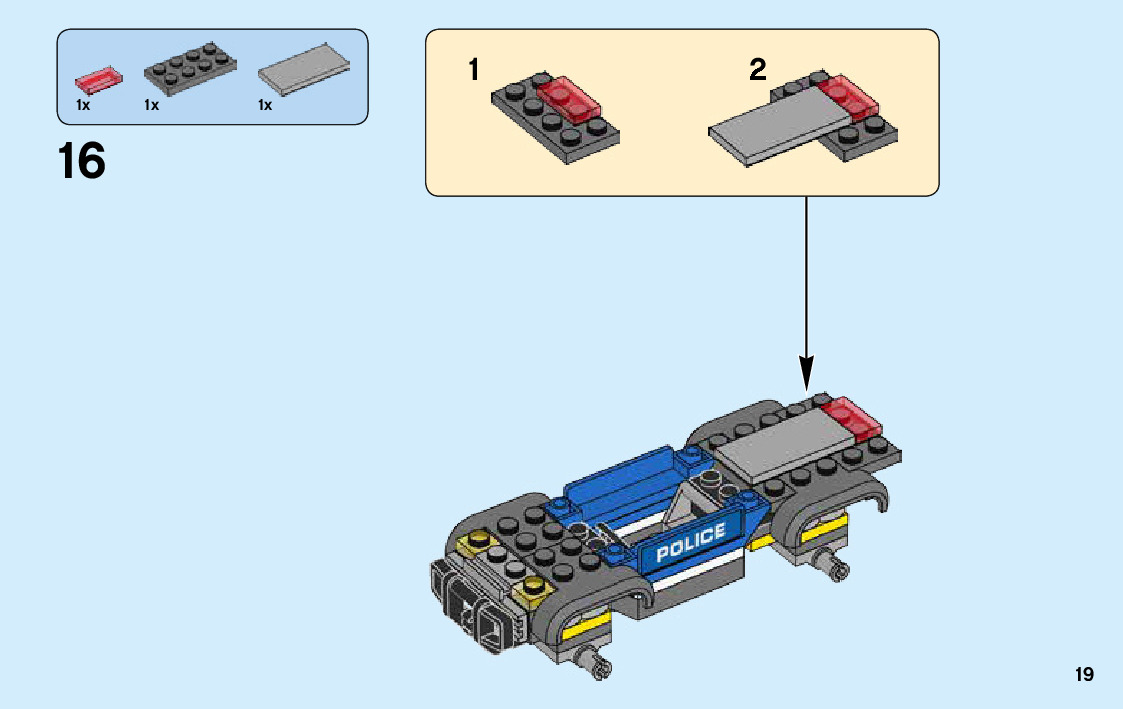 1x 1x 1x

16

1

2

POLICE

19