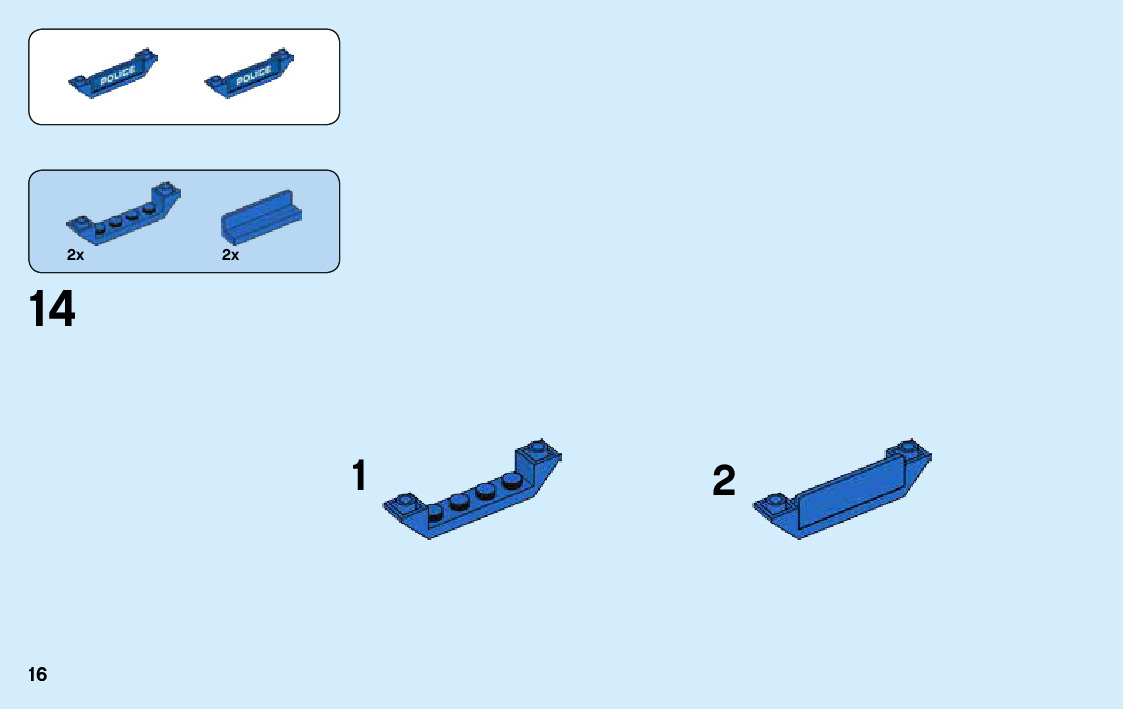 POLICE POLICE

2x 2x

14

1

2

16