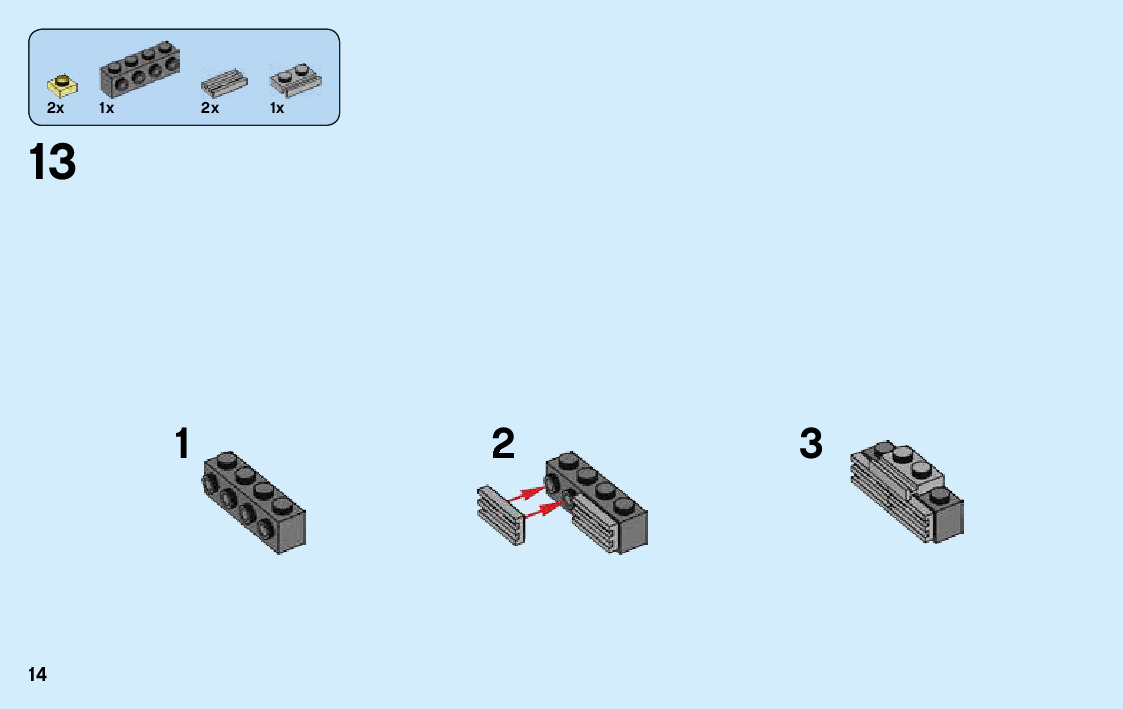 2x 1x 2x 1x

13

1

2

3

14