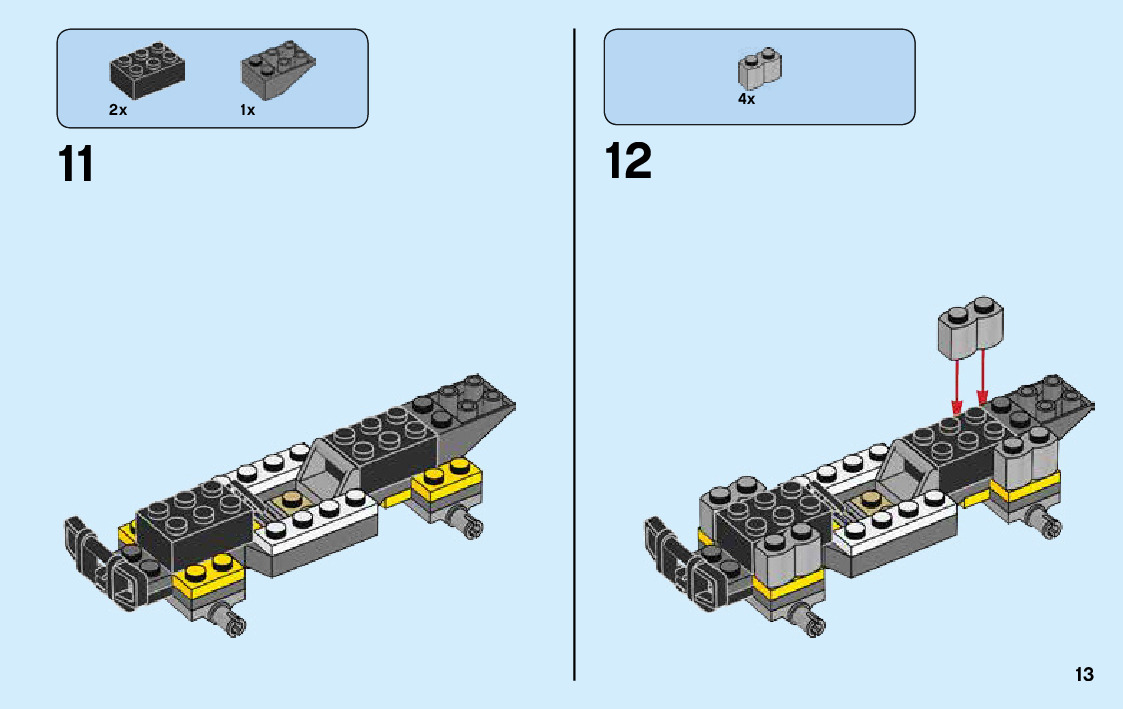 2x 1x

11

4x

12

13