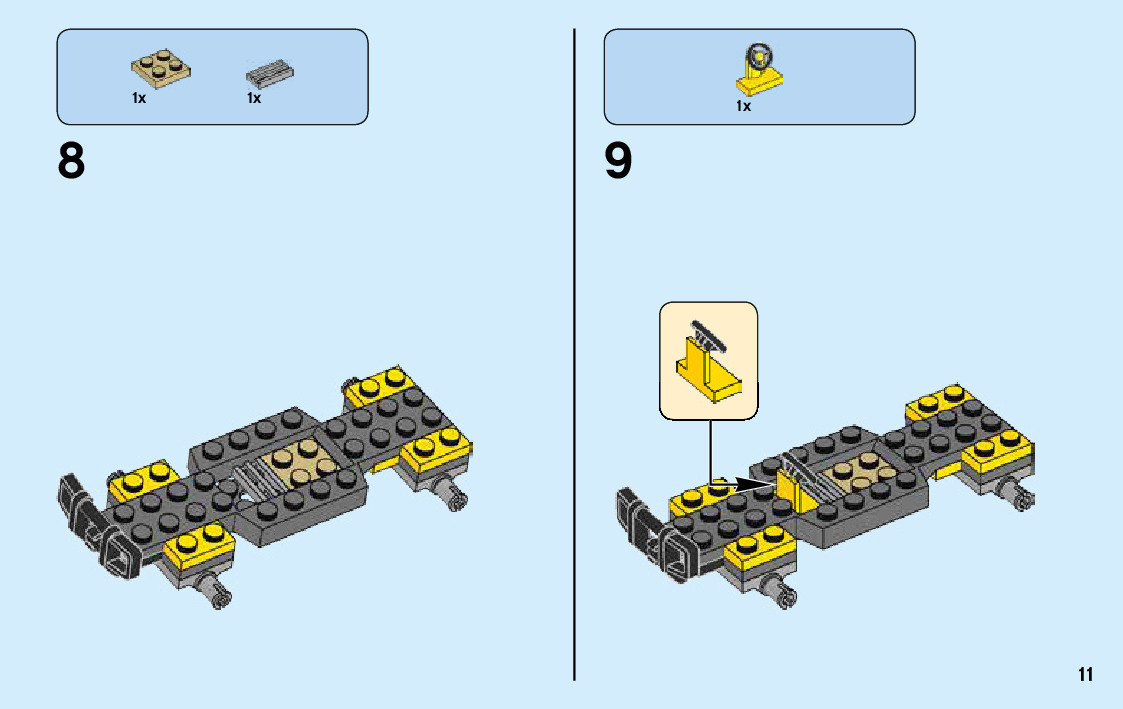 1x 1x

8

1x

9

11