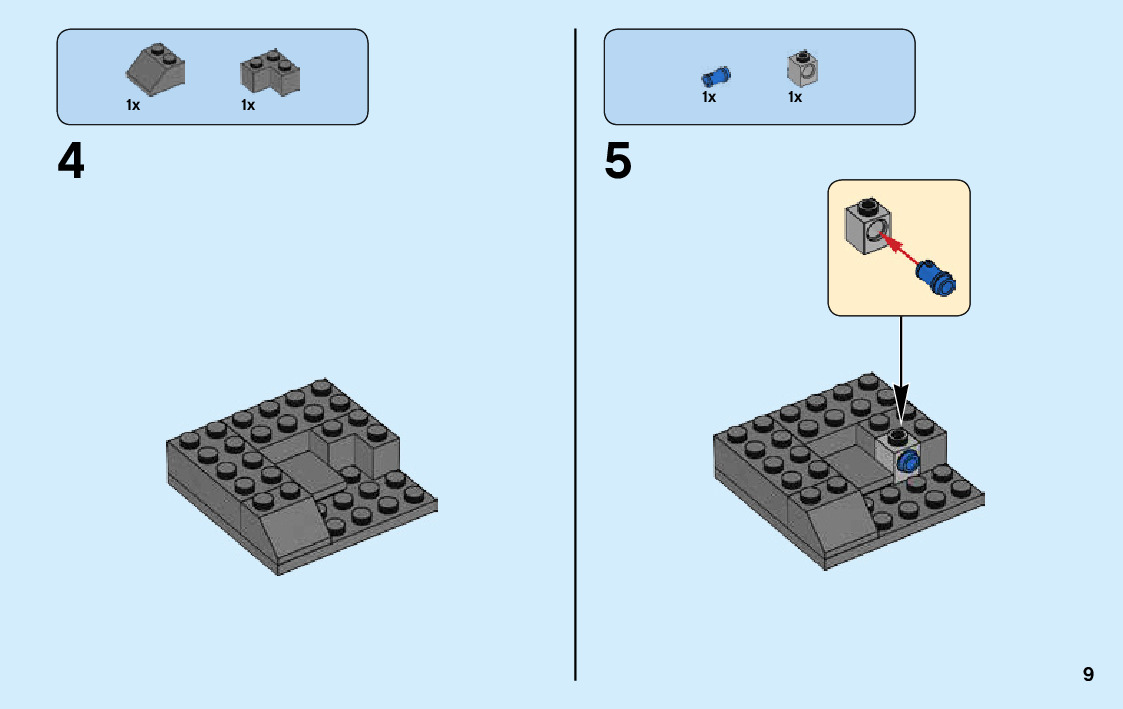 1x 1x

4

1x 1x

5

9