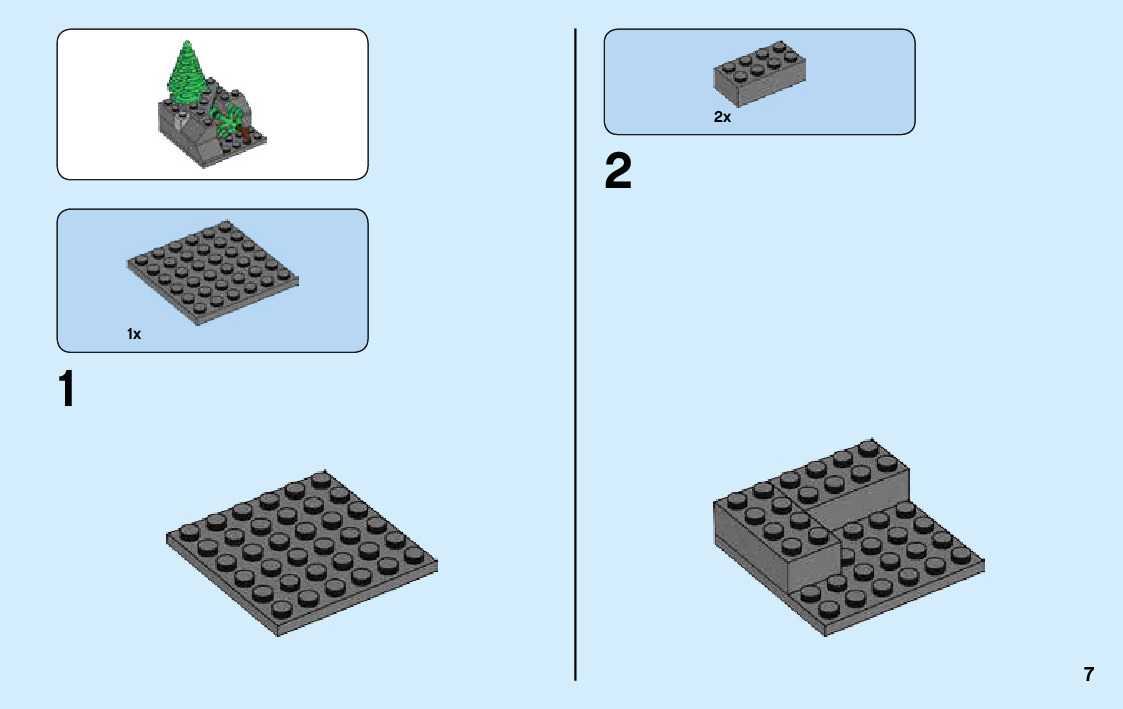 1x

1

2x

2

7