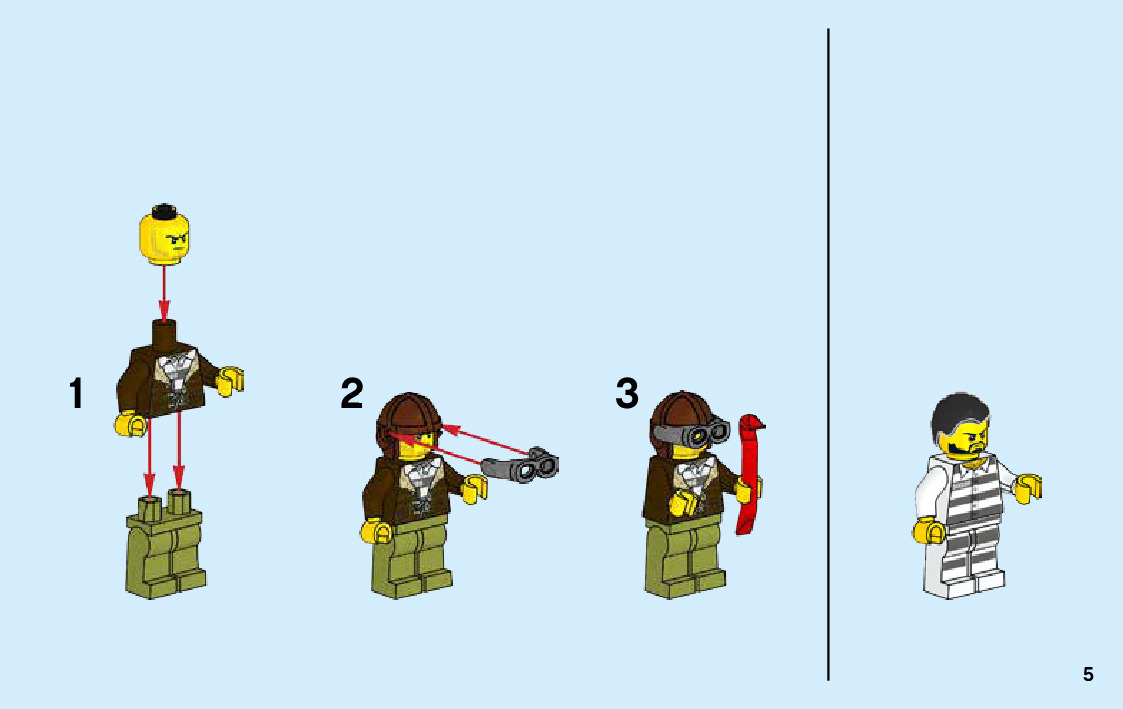 1

2

3

5