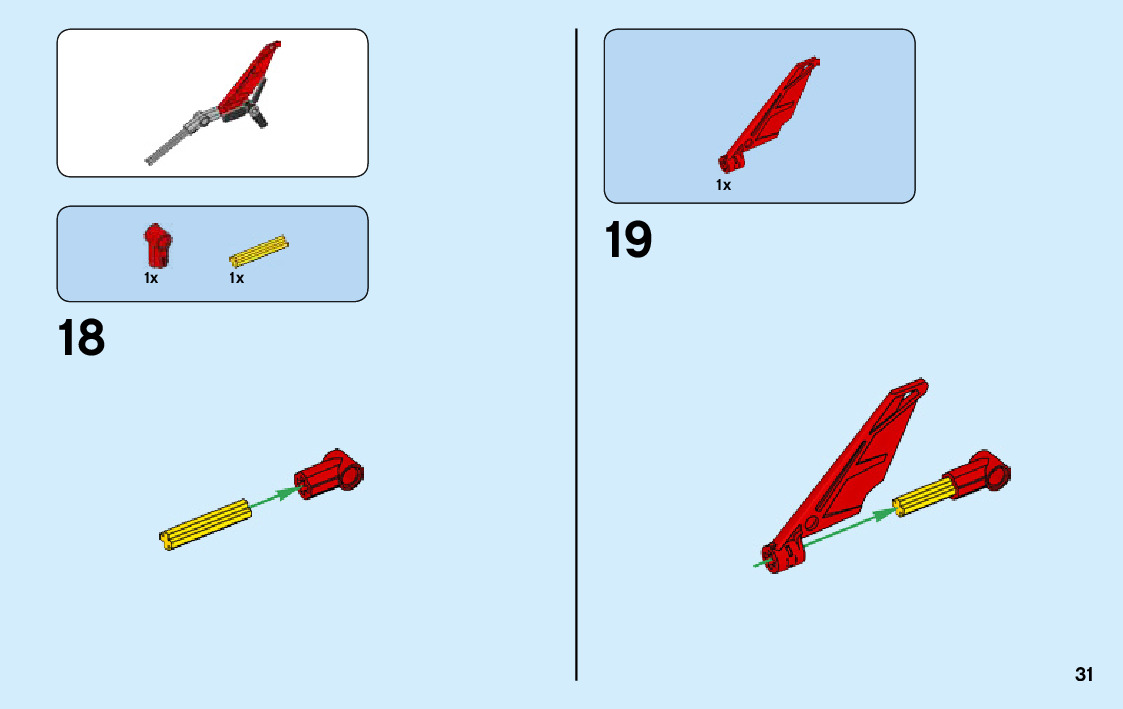 1x
1x

18

1x

19

31