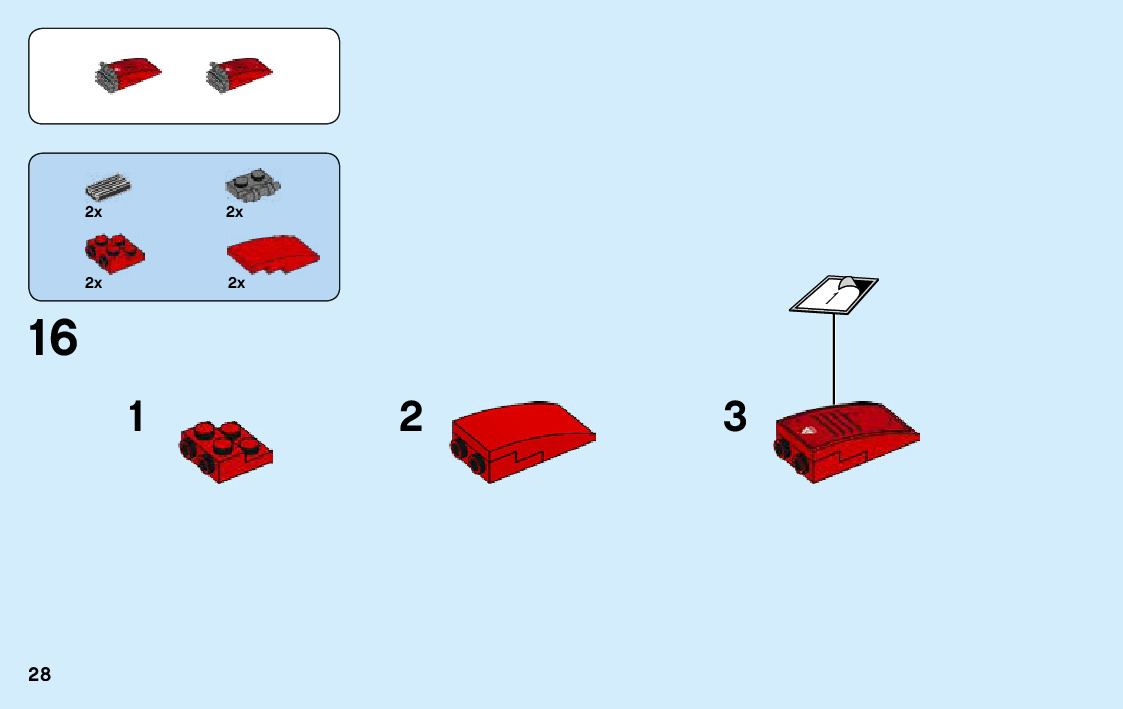 2x
2x
2x
2x

16

1
2
3

28