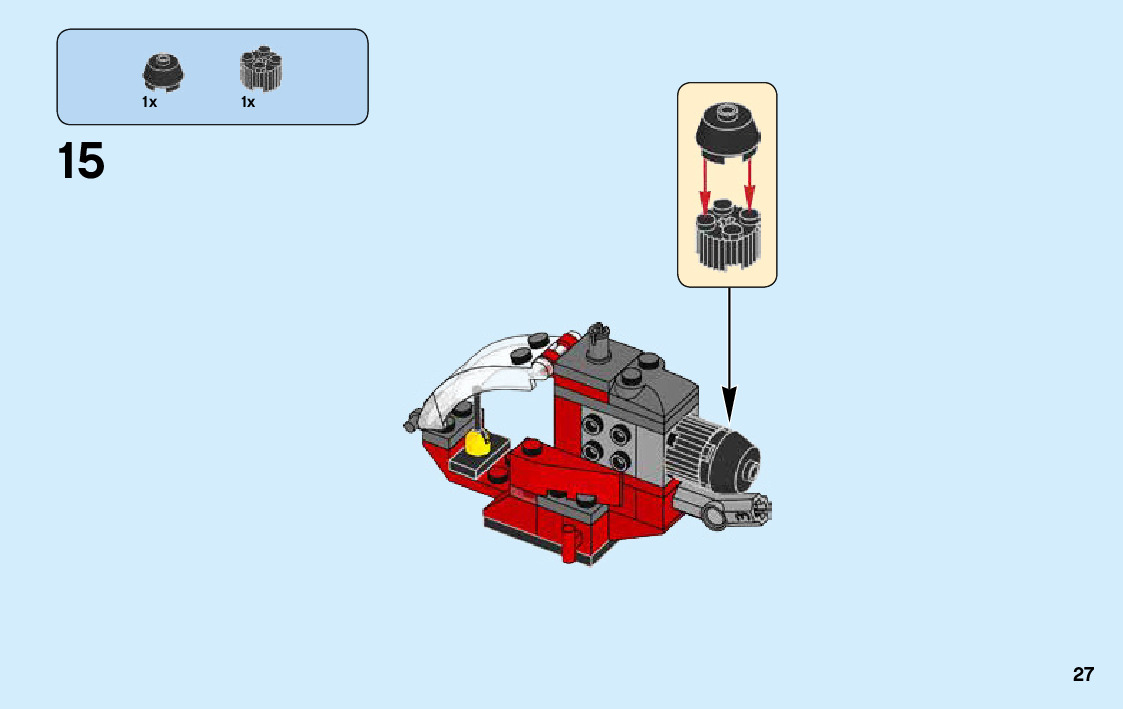 1x 1x

15

27