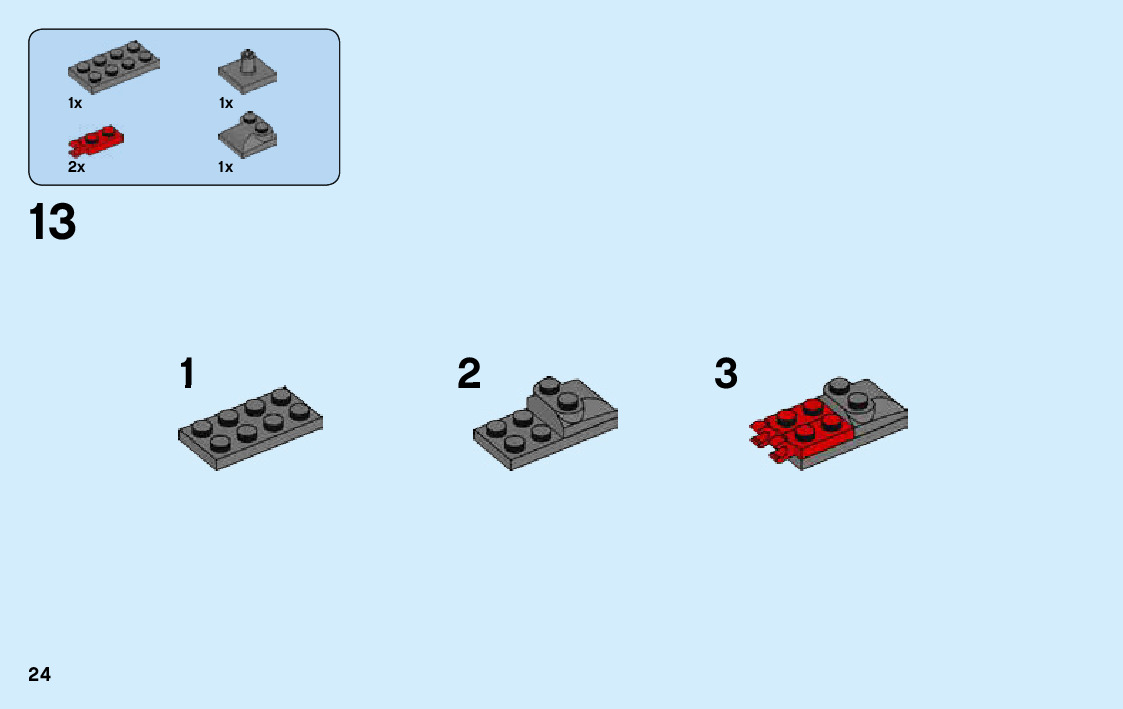 1x
1x
2x
1x

13

1
2
3

24