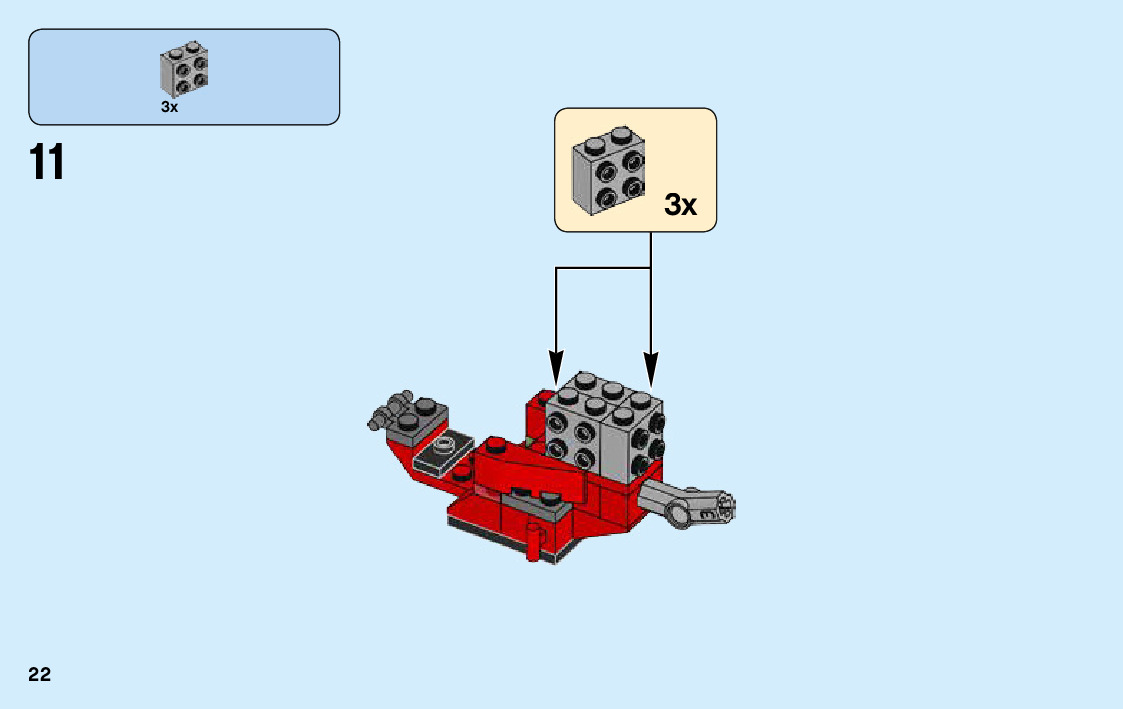 3x

11

3x

22